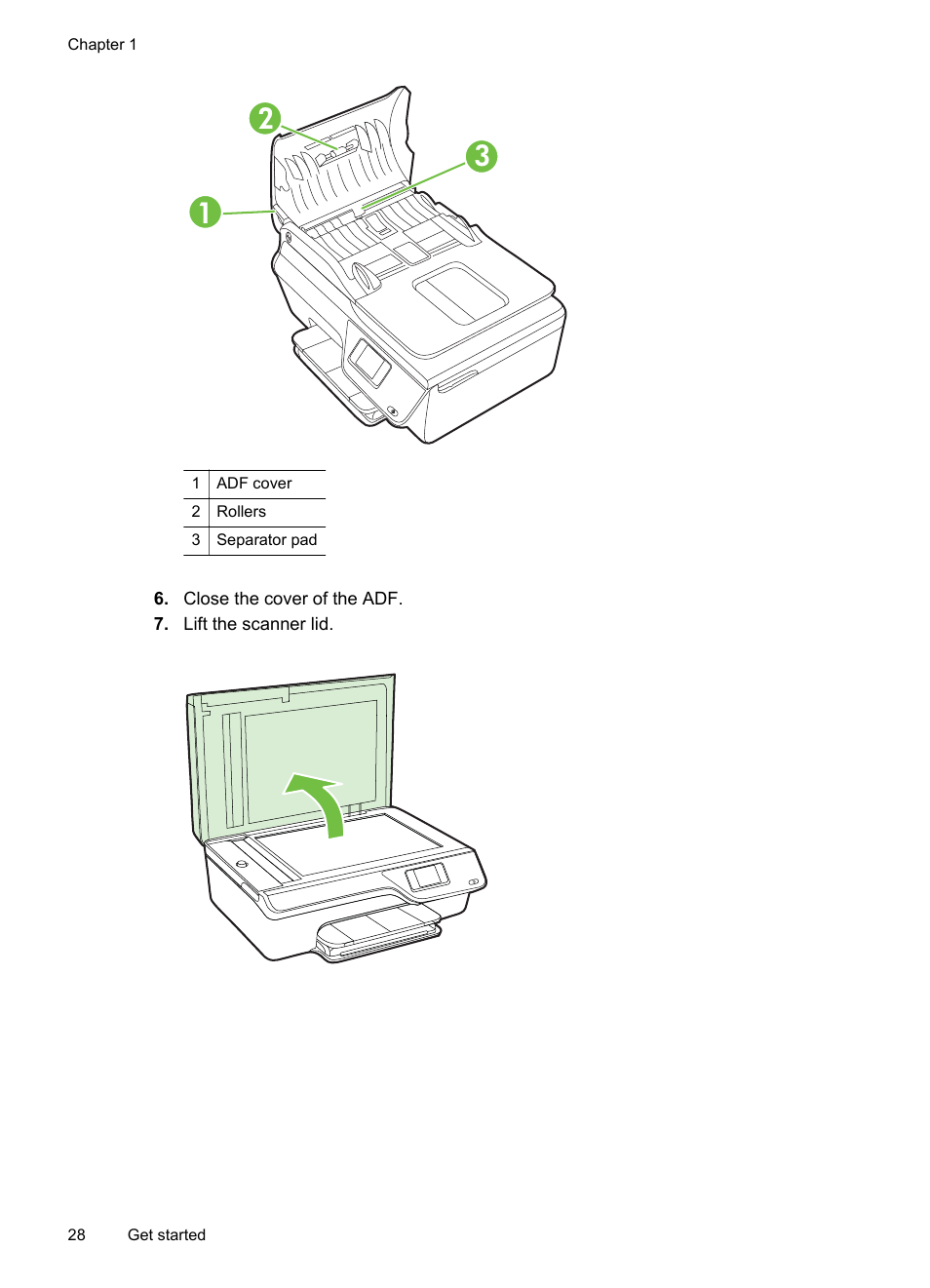 Chapter 1

2

3

1

| 1 | ADF cover |
|---|---|
| 2 | Rollers |
| 3 | Separator pad |

6. Close the cover of the ADF.
7. Lift the scanner lid.

28 Get started