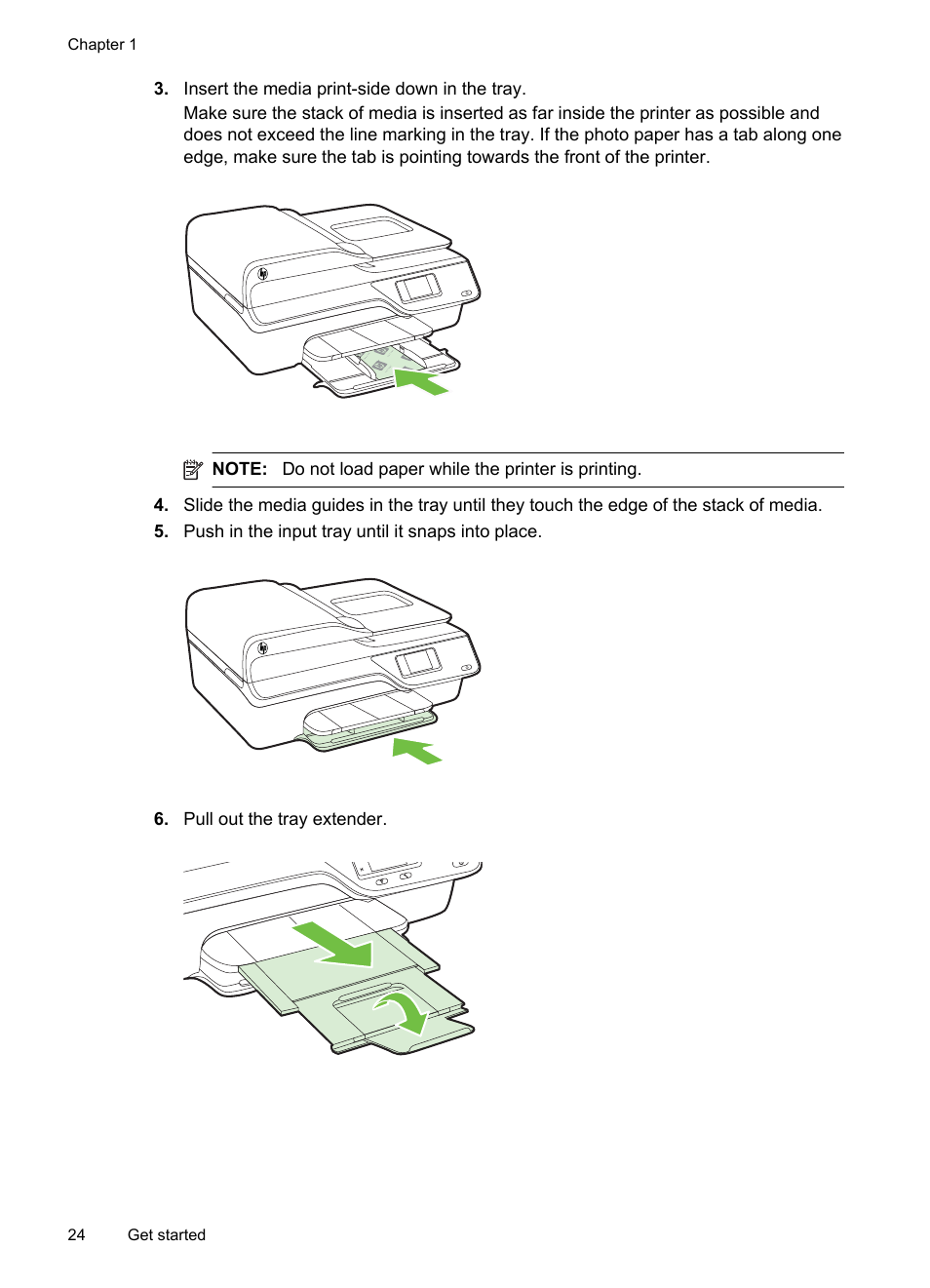 Chapter 1

3. Insert the media print-side down in the tray.
Make sure the stack of media is inserted as far inside the printer as possible and does not exceed the line marking in the tray. If the photo paper has a tab along one edge, make sure the tab is pointing towards the front of the printer.

NOTE: Do not load paper while the printer is printing.

4. Slide the media guides in the tray until they touch the edge of the stack of media.
5. Push in the input tray until it snaps into place.

6. Pull out the tray extender.

24 Get started