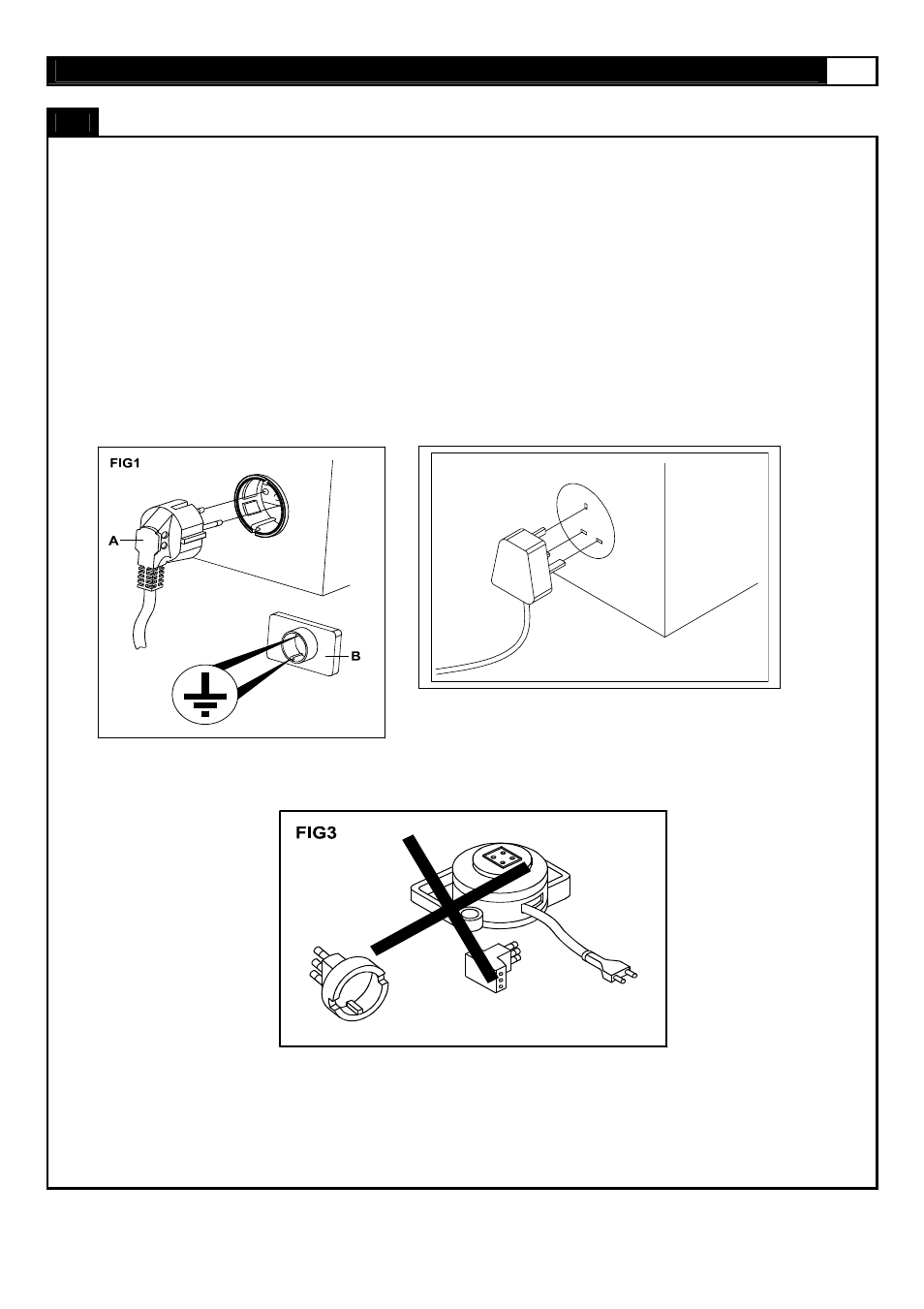 FIG1

A

B

FIG3