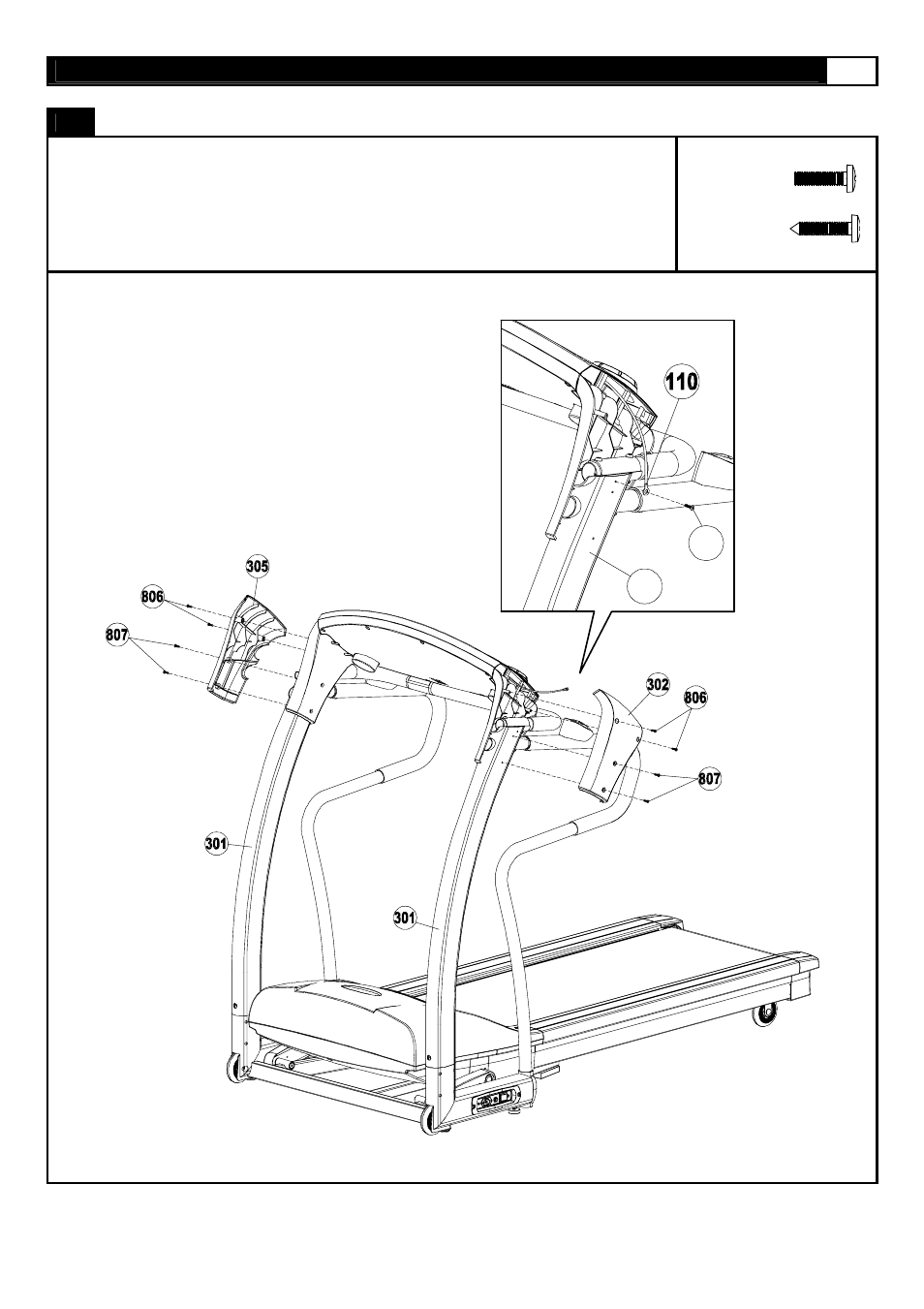 110

305

806

807

302

806

807

301

301