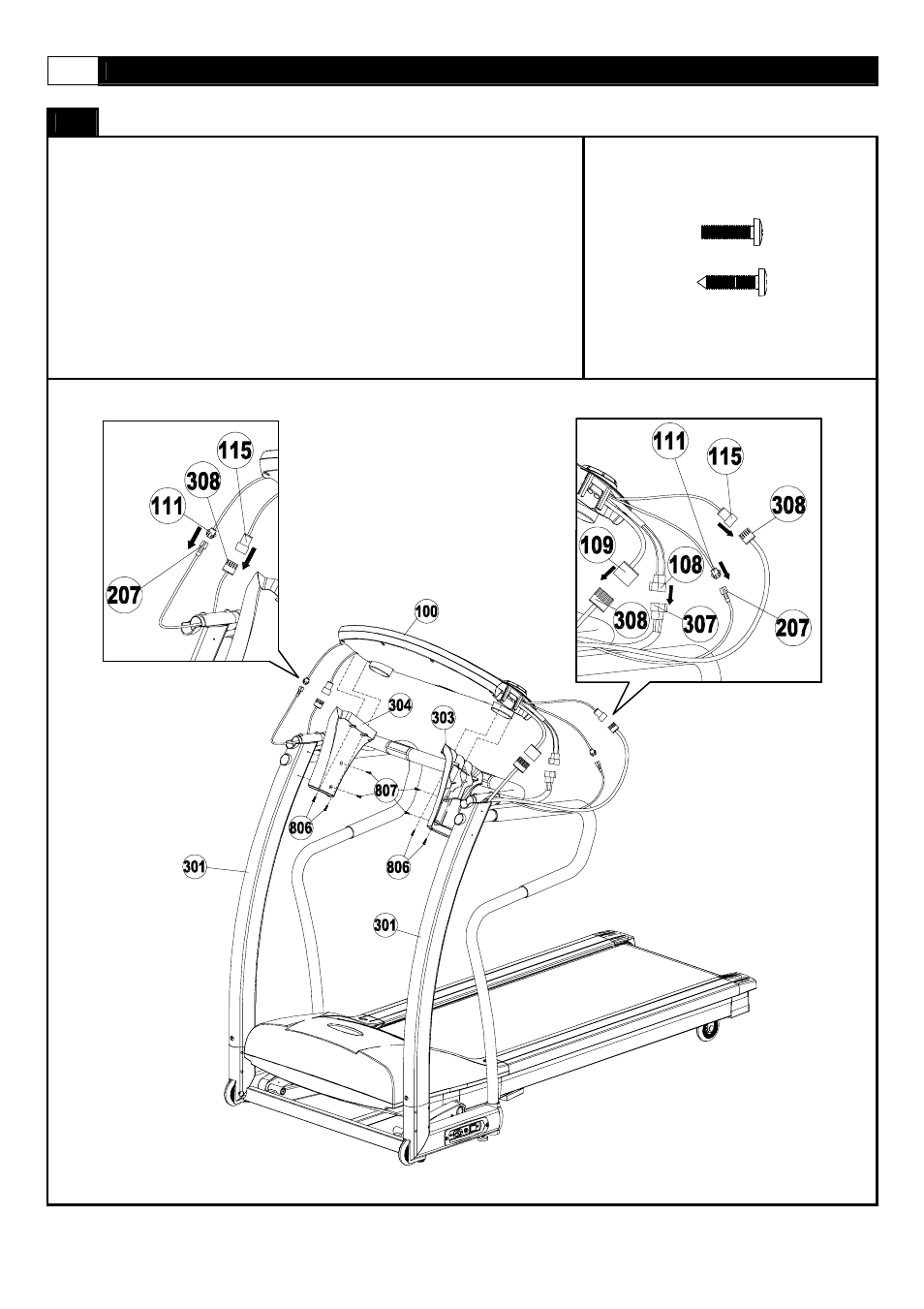 115
308
111
207
111
115
308
109
108
308
307
207
100
304
303
807
806
806
301
301