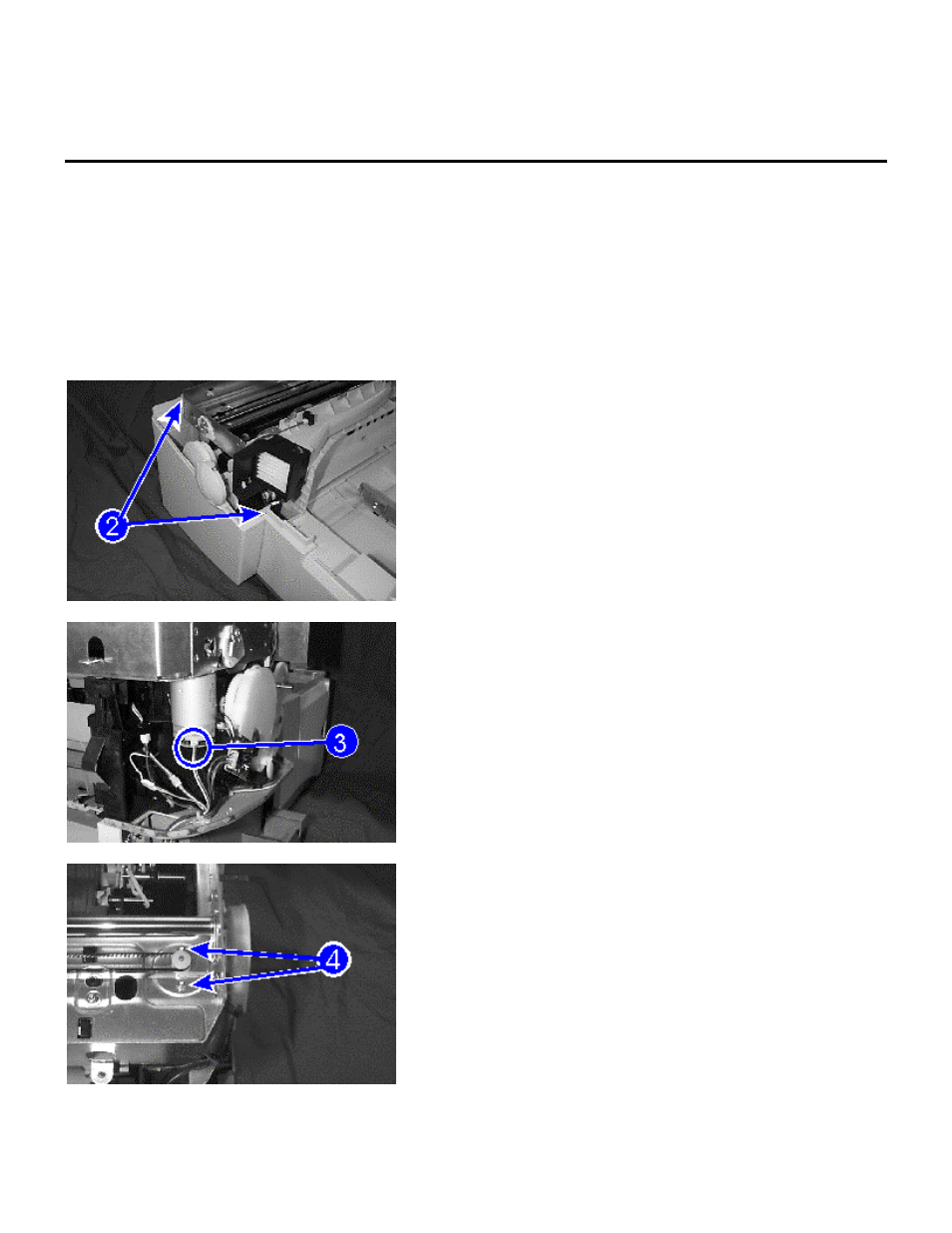 2

3

4