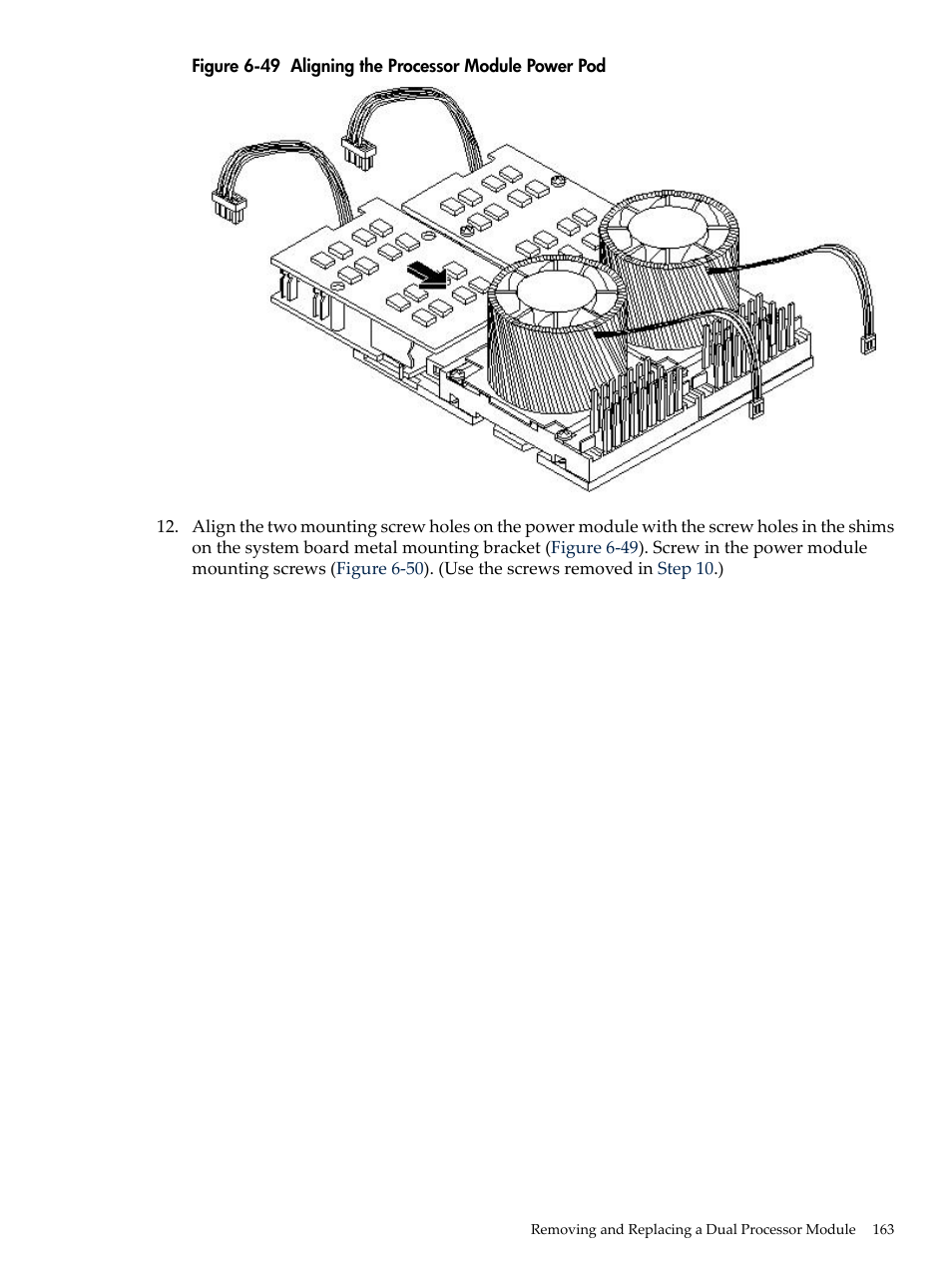 Figure 6-49 Aligning the Processor Module Power Pod

12. Align the two mounting screw holes on the power module with the screw holes in the shims on the system board metal mounting bracket (Figure 6-49). Screw in the power module mounting screws (Figure 6-50). (Use the screws removed in Step 10.)

Removing and Replacing a Dual Processor Module 163