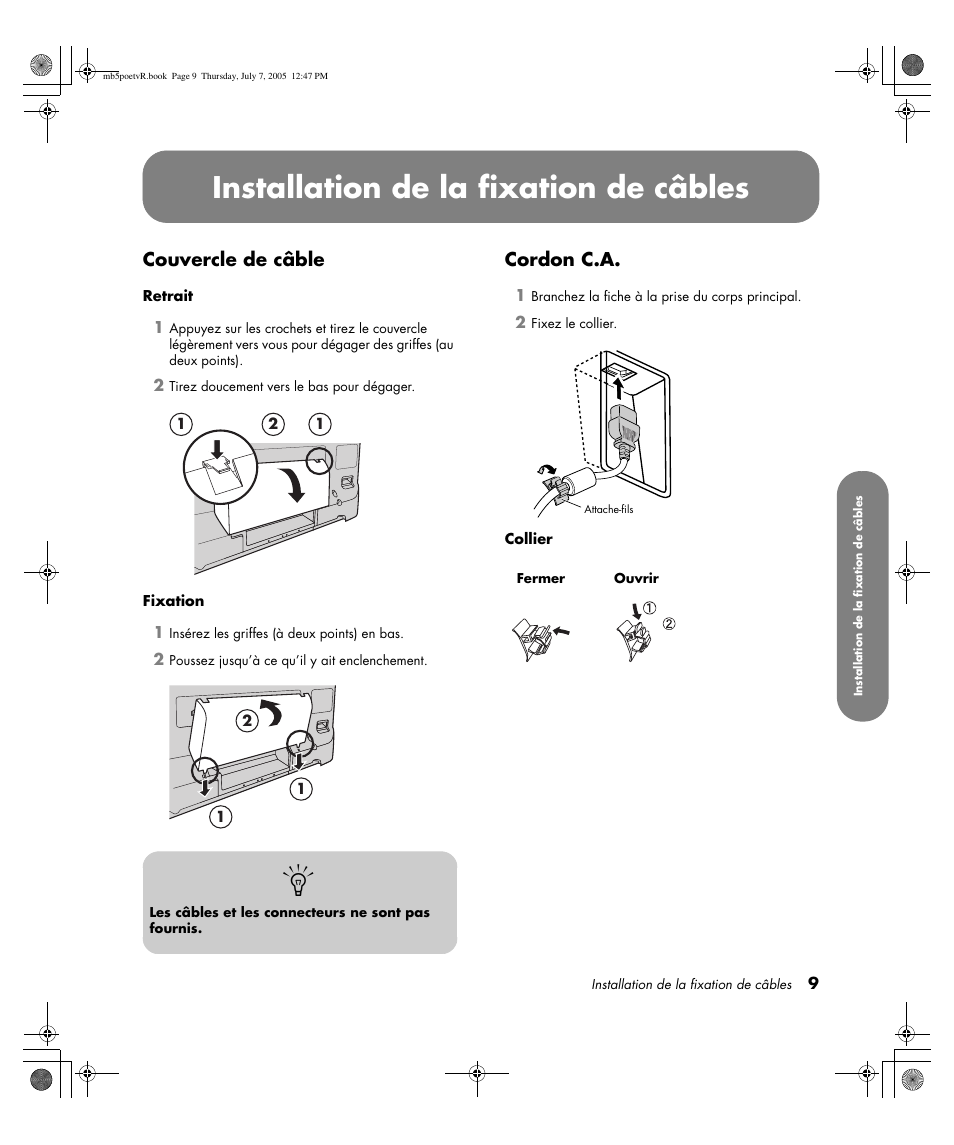 mb5poetvR.book Page 9 Thursday, July 7, 2005 12:47 PM

Installation de la fixation de câbles

Couvercle de câble

Retrait

1 Appuyez sur les crochets et tirez le couvercle légèrement vers vous pour dégager des griffes (au deux points).

2 Tirez doucement vers le bas pour dégager.

1 2 1

Fixation

1 Insérez les griffes (à deux points) en bas.

2 Poussez jusqu'à ce qu'il y ait enclenchement.

2 1 1

Les câbles et les connecteurs ne sont pas fournis.

Cordon C.A.

1 Branchez la fiche à la prise du corps principal.

2 Fixez le collier.

Attache-fils

Collier

Fermer Ouvrir

① ②

Installation de la fixation de câbles

Installation de la fixation de câbles 9