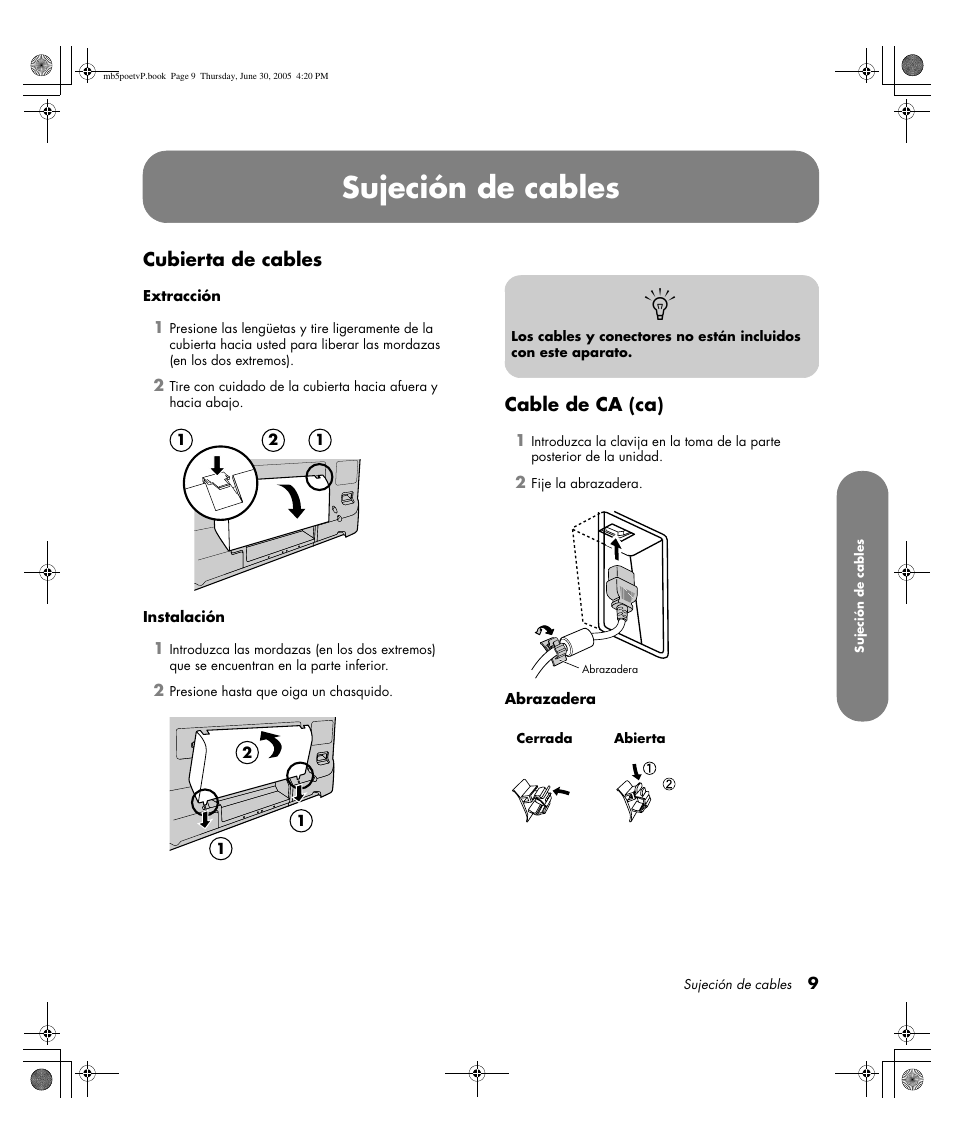 mb5poetvP.book Page 9 Thursday, June 30, 2005 4:20 PM

Sujeción de cables

Cubierta de cables

Extracción

1 Presione las lengüetas y tire ligeramente de la cubierta hacia usted para liberar las mordazas (en los dos extremos).

2 Tire con cuidado de la cubierta hacia afuera y hacia abajo.

1 2 1

Instalación

1 Introduzca las mordazas (en los dos extremos) que se encuentran en la parte inferior.

2 Presione hasta que oiga un chasquido.

2

1

1

Los cables y conectores no están incluidos con este aparato.

Cable de CA (ca)

1 Introduzca la clavija en la toma de la parte posterior de la unidad.

2 Fije la abrazadera.

Abrazadera

Abrazadera

Cerrada

Abierta

①

②

Sujeción de cables

Sujeción de cables 9