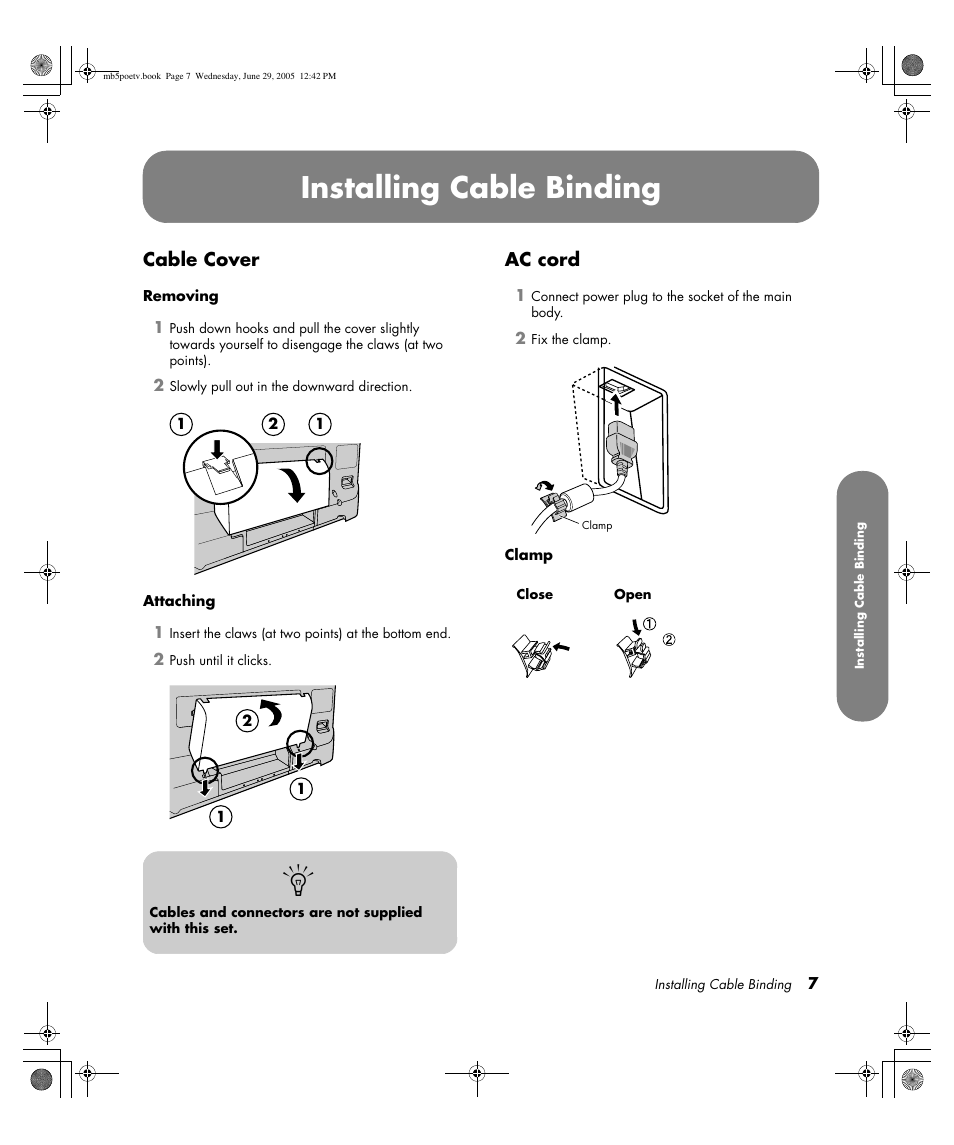 mb5poetv.book Page 7 Wednesday, June 29, 2005 12:42 PM

Installing Cable Binding

Cable Cover

Removing

1 Push down hooks and pull the cover slightly towards yourself to disengage the claws (at two points).

2 Slowly pull out in the downward direction.

1 2 1

Attaching

1 Insert the claws (at two points) at the bottom end.

2 Push until it clicks.

2
1
1

Cables and connectors are not supplied with this set.

AC cord

1 Connect power plug to the socket of the main body.

2 Fix the clamp.

Clamp

Clamp

Close

Open

①
②

Installing Cable Binding

Installing Cable Binding 7