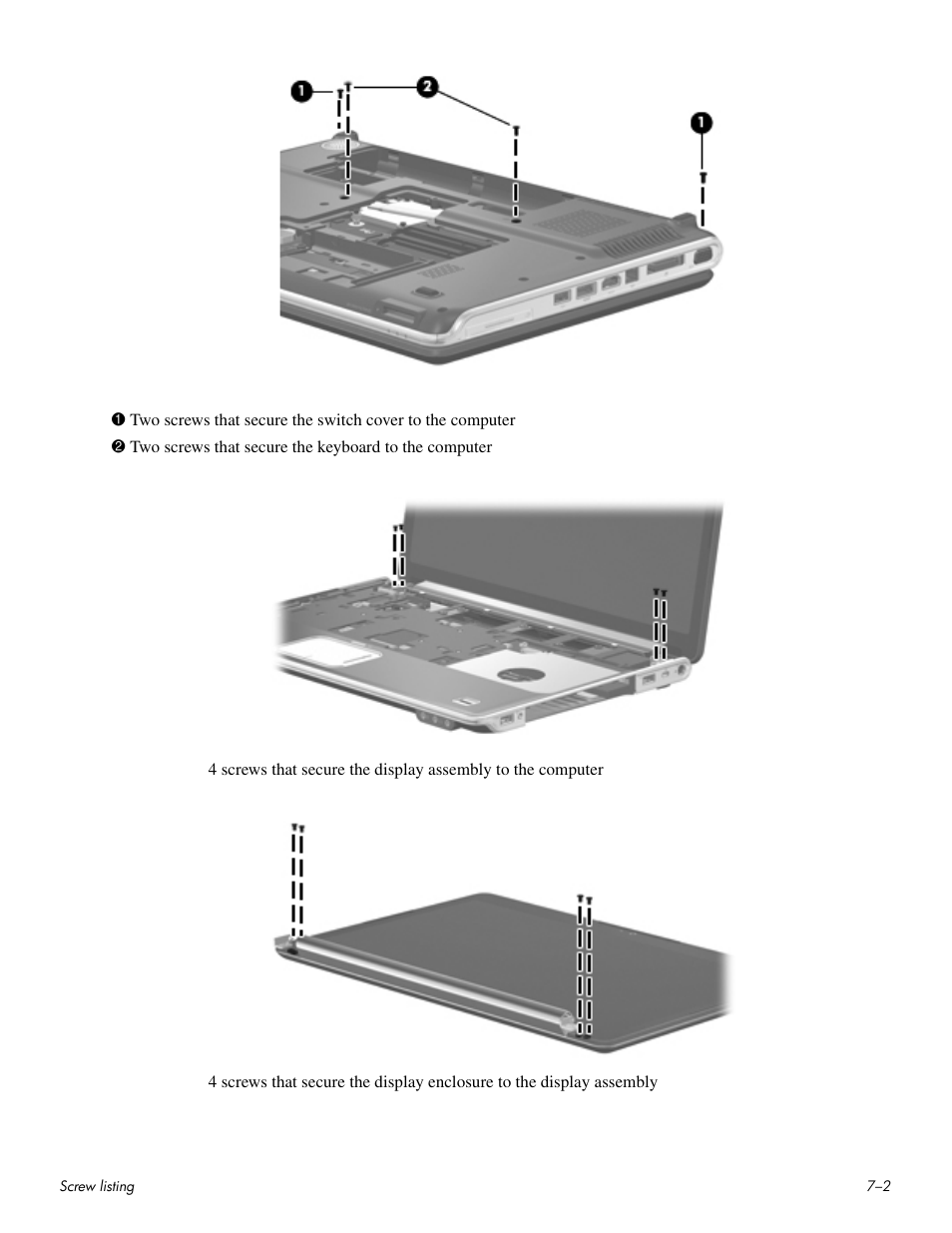 1

2

1

❶ Two screws that secure the switch cover to the computer

❷ Two screws that secure the keyboard to the computer

4 screws that secure the display assembly to the computer

4 screws that secure the display enclosure to the display assembly

Screw listing

7–2