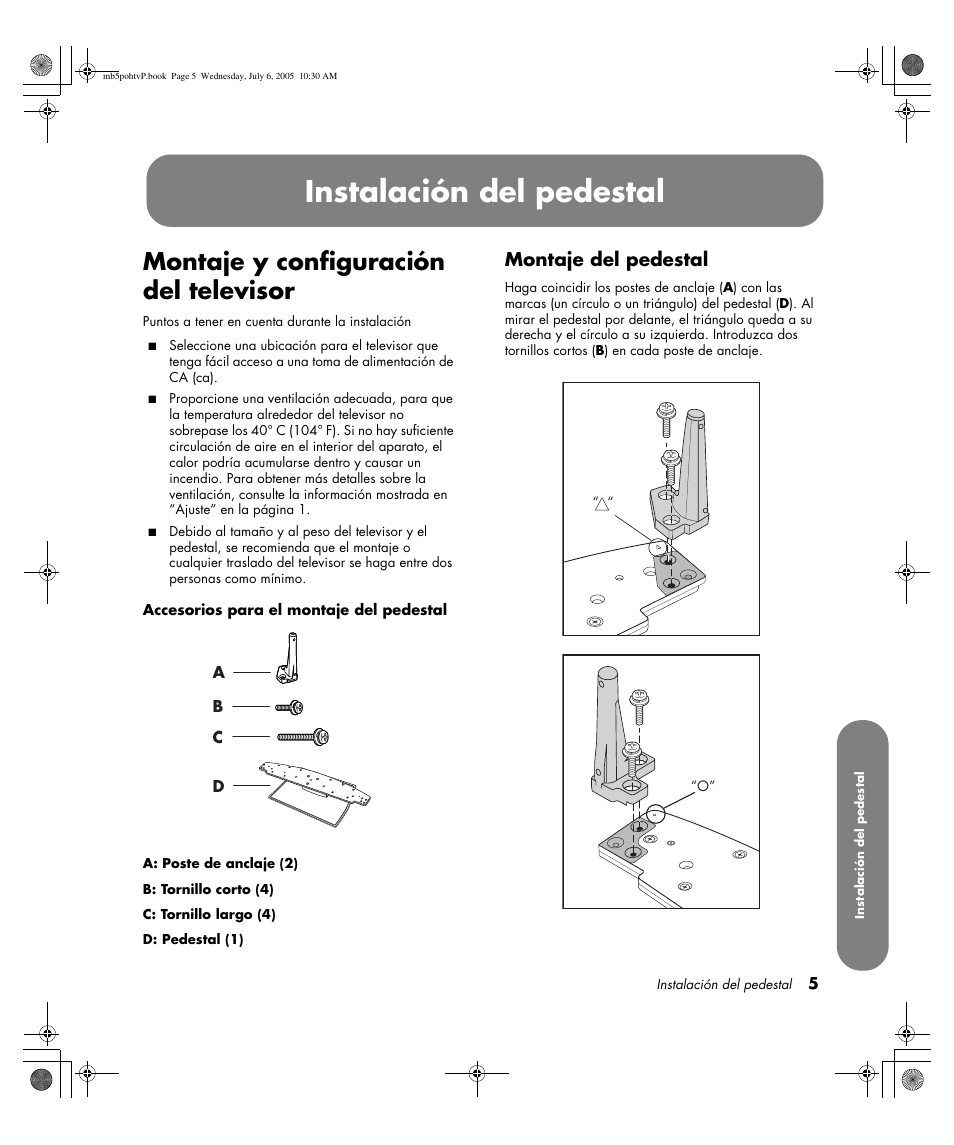 mb5pohtvP.book Page 5 Wednesday, July 6, 2005 10:30 AM

Instalación del pedestal

Montaje y configuración del televisor

Puntos a tener en cuenta durante la instalación

■ Seleccione una ubicación para el televisor que tenga fácil acceso a una toma de alimentación de CA (ca).

■ Proporcione una ventilación adecuada, para que la temperatura alrededor del televisor no sobrepase los 40° C (104° F). Si no hay suficiente circulación de aire en el interior del aparato, el calor podría acumularse dentro y causar un incendio. Para obtener más detalles sobre la ventilación, consulte la información mostrada en "Ajuste" en la página 1.

■ Debido al tamaño y al peso del televisor y el pedestal, se recomienda que el montaje o cualquier traslado del televisor se haga entre dos personas como mínimo.

Accesorios para el montaje del pedestal

A

B

C

D

A: Poste de anclaje (2)

B: Tornillo corto (4)

C: Tornillo largo (4)

D: Pedestal (1)

Montaje del pedestal

Haga coincidir los postes de anclaje (A) con las marcas (un círculo o un triángulo) del pedestal (D). Al mirar el pedestal por delante, el triángulo queda a su derecha y el círculo a su izquierda. Introduzca dos tornillos cortos (B) en cada poste de anclaje.

"△"

"○"

Instalación del pedestal

Instalación del pedestal 5