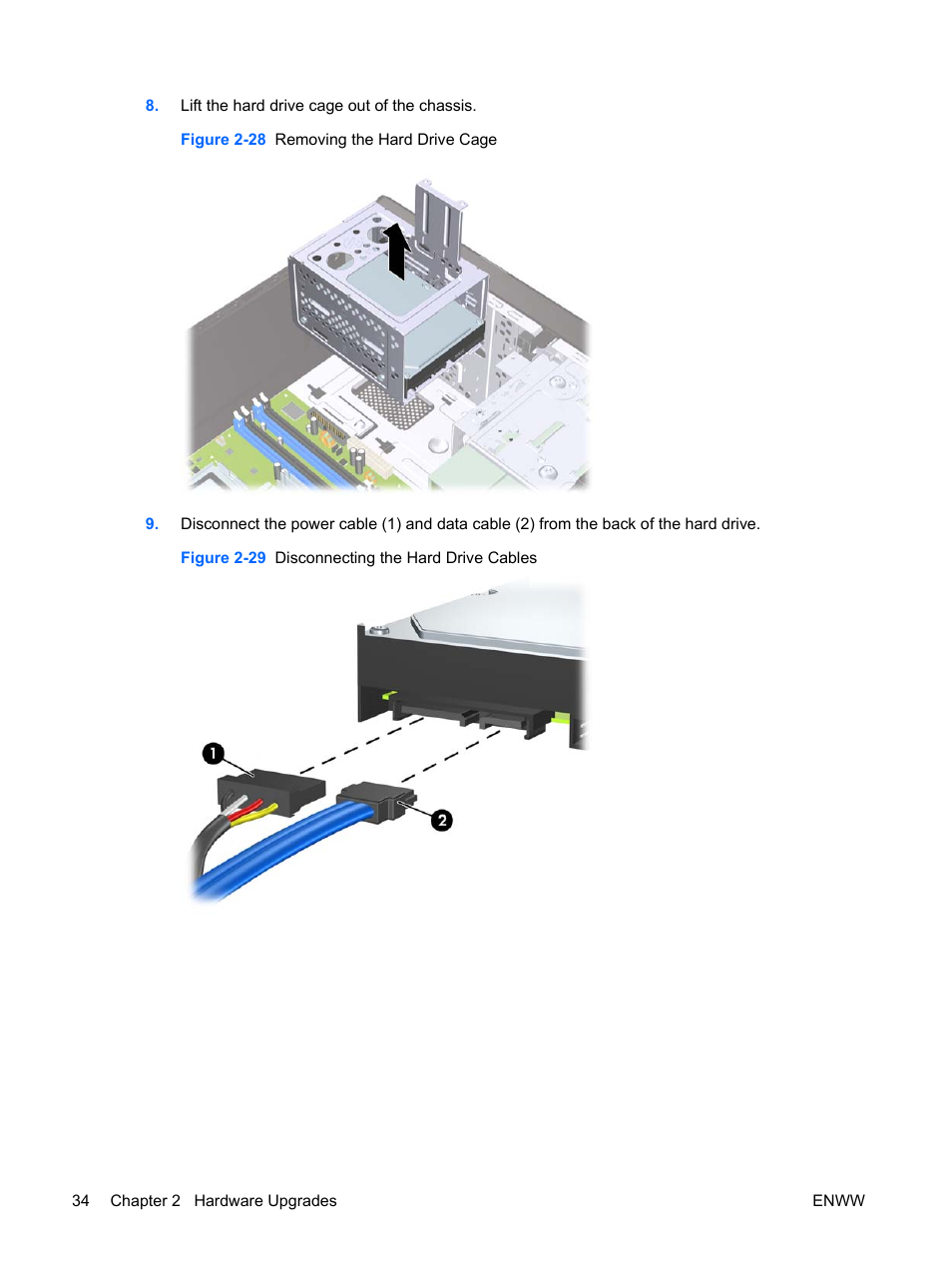 8. Lift the hard drive cage out of the chassis.

Figure 2-28 Removing the Hard Drive Cage

9. Disconnect the power cable (1) and data cable (2) from the back of the hard drive.

Figure 2-29 Disconnecting the Hard Drive Cables

1

2

34 Chapter 2 Hardware Upgrades ENWW