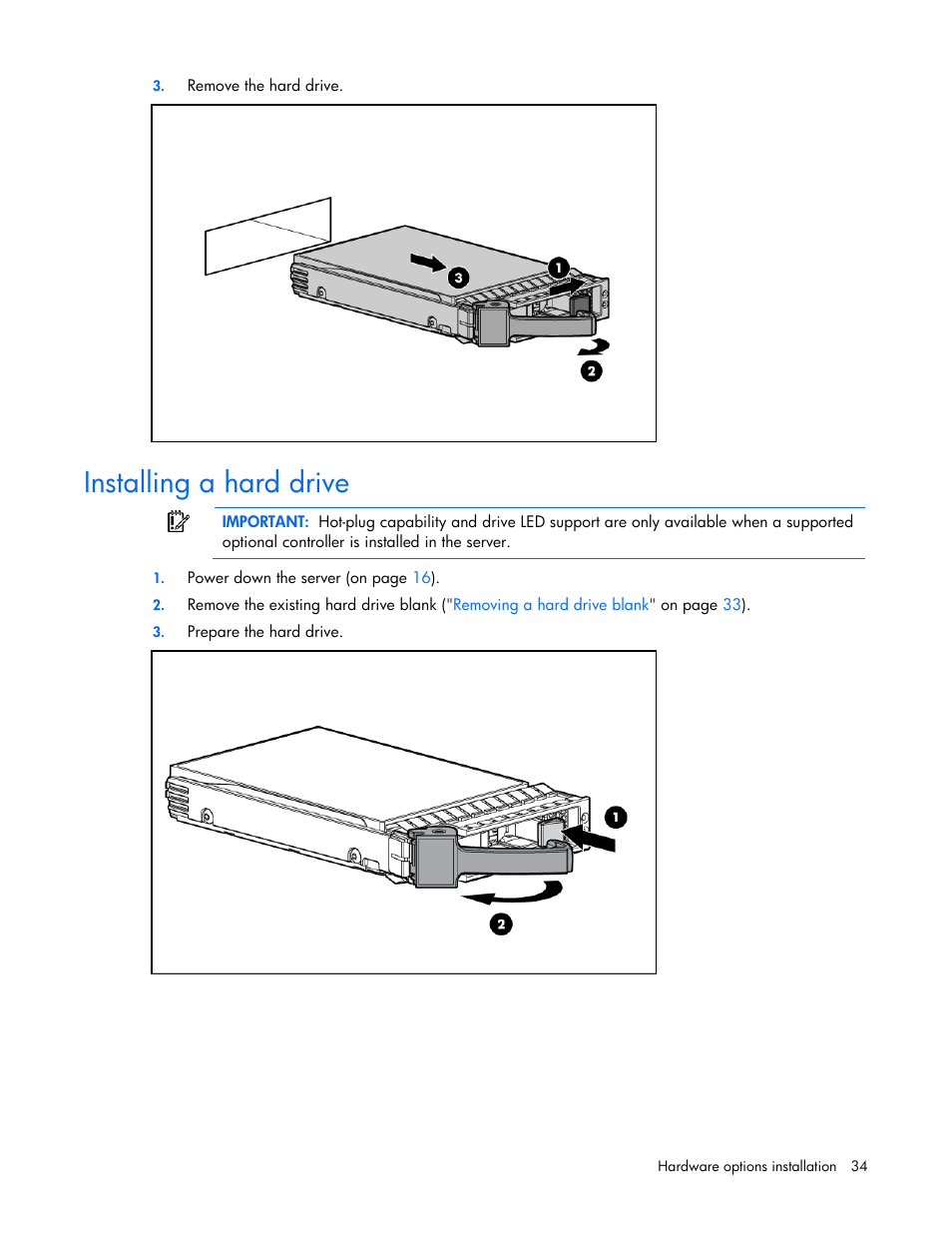 3. Remove the hard drive.

3

1

2

Installing a hard drive

IMPORTANT: Hot-plug capability and drive LED support are only available when a supported optional controller is installed in the server.

1. Power down the server (on page 16).
2. Remove the existing hard drive blank ("Removing a hard drive blank" on page 33).
3. Prepare the hard drive.

1

2

Hardware options installation 34