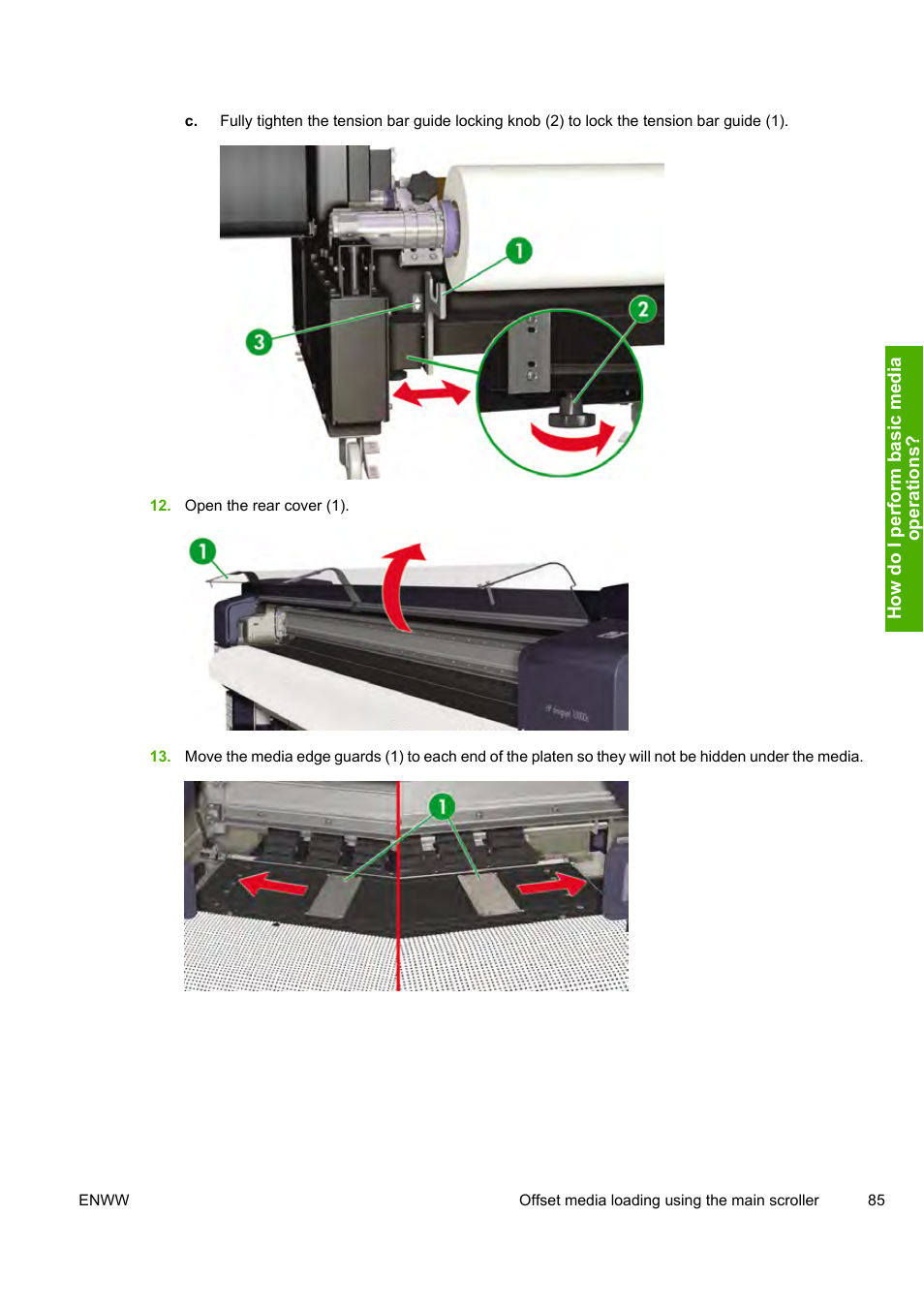 c. Fully tighten the tension bar guide locking knob (2) to lock the tension bar guide (1).

1

2

3

12. Open the rear cover (1).

1

13. Move the media edge guards (1) to each end of the platen so they will not be hidden under the media.

1

How do I perform basic media operations?

ENWW Offset media loading using the main scroller 85