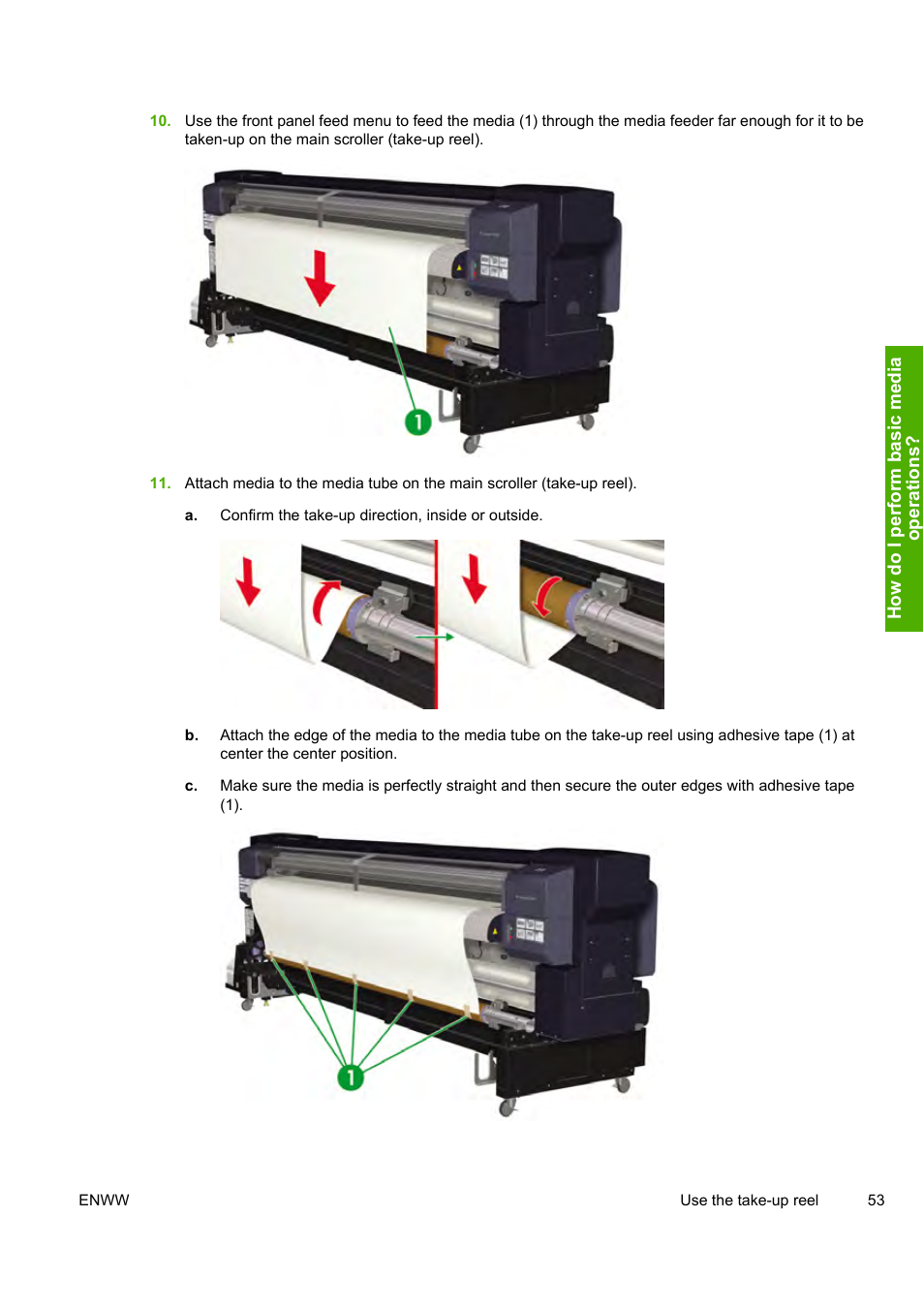 10. Use the front panel feed menu to feed the media (1) through the media feeder far enough for it to be taken-up on the main scroller (take-up reel).

1

11. Attach media to the media tube on the main scroller (take-up reel).

a. Confirm the take-up direction, inside or outside.

b. Attach the edge of the media to the media tube on the take-up reel using adhesive tape (1) at center the center position.

c. Make sure the media is perfectly straight and then secure the outer edges with adhesive tape (1).

1

How do I perform basic media operations?

ENWW

Use the take-up reel 53