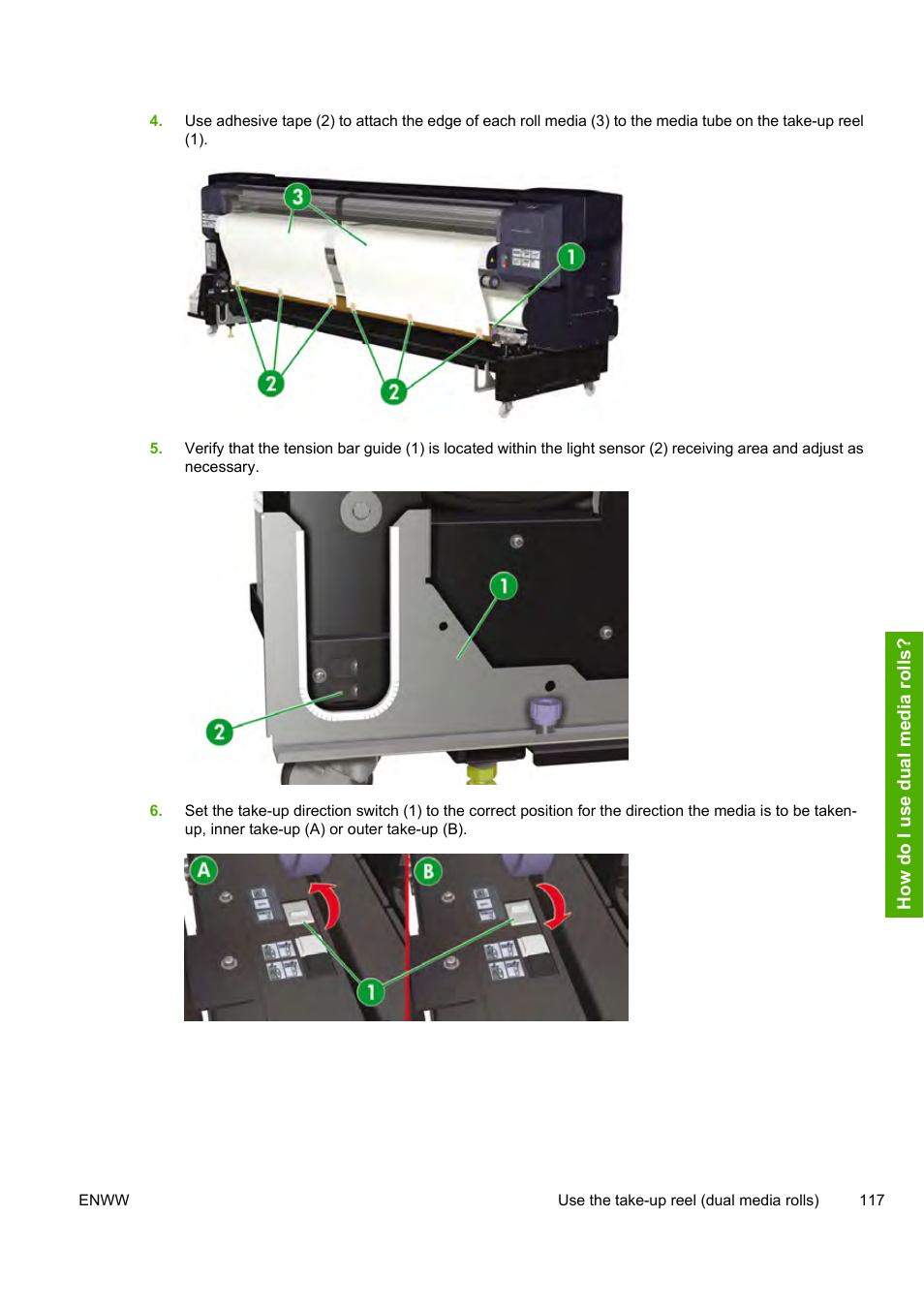 4. Use adhesive tape (2) to attach the edge of each roll media (3) to the media tube on the take-up reel (1).

3

1

2

2

5. Verify that the tension bar guide (1) is located within the light sensor (2) receiving area and adjust as necessary.

1

2

6. Set the take-up direction switch (1) to the correct position for the direction the media is to be taken-up, inner take-up (A) or outer take-up (B).

A

B

1

How do I use dual media rolls?

ENWW

Use the take-up reel (dual media rolls) 117