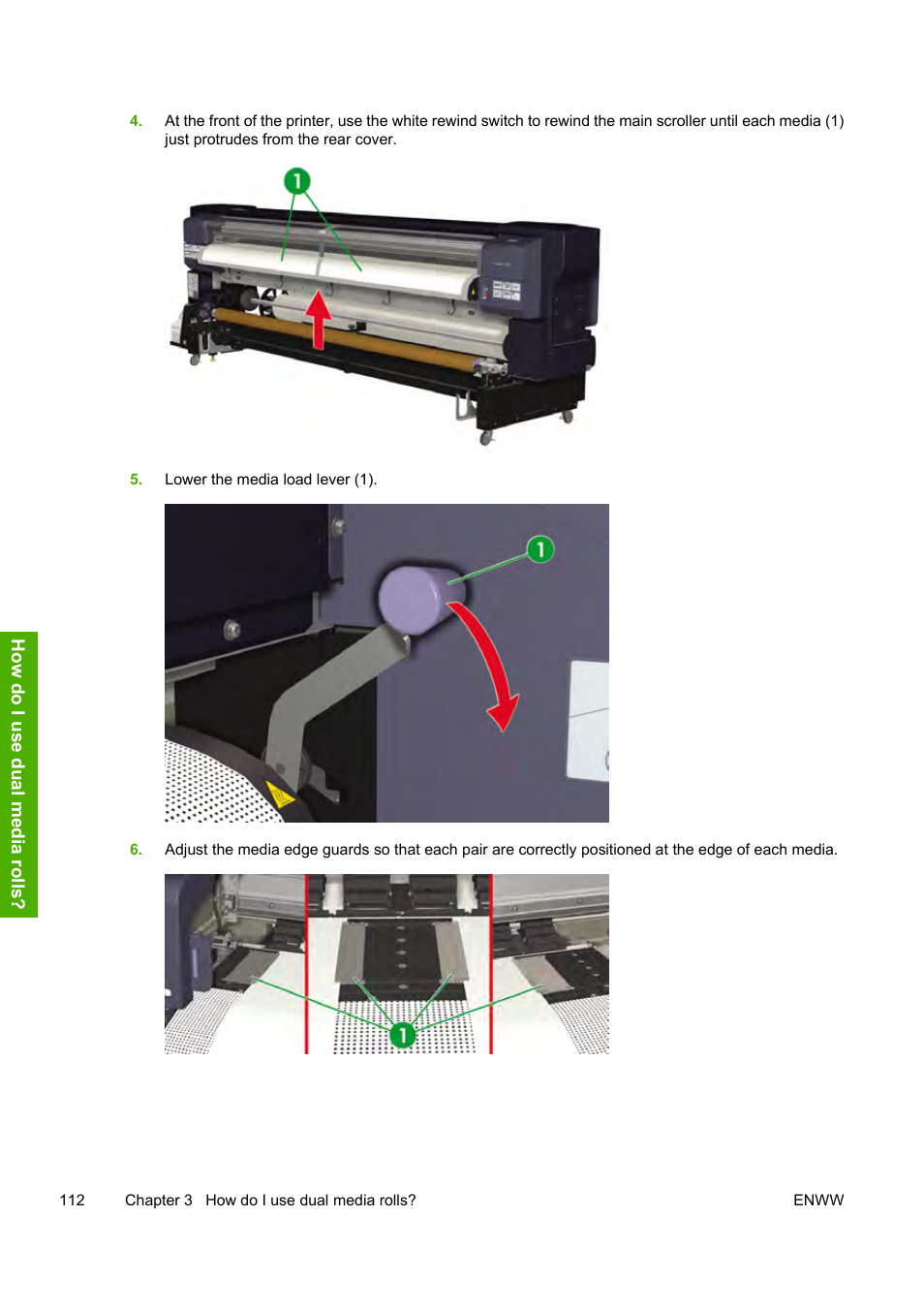 4. At the front of the printer, use the white rewind switch to rewind the main scroller until each media (1) just protrudes from the rear cover.

1

5. Lower the media load lever (1).

1

6. Adjust the media edge guards so that each pair are correctly positioned at the edge of each media.

1

How do I use dual media rolls?

112 Chapter 3 How do I use dual media rolls? ENWW