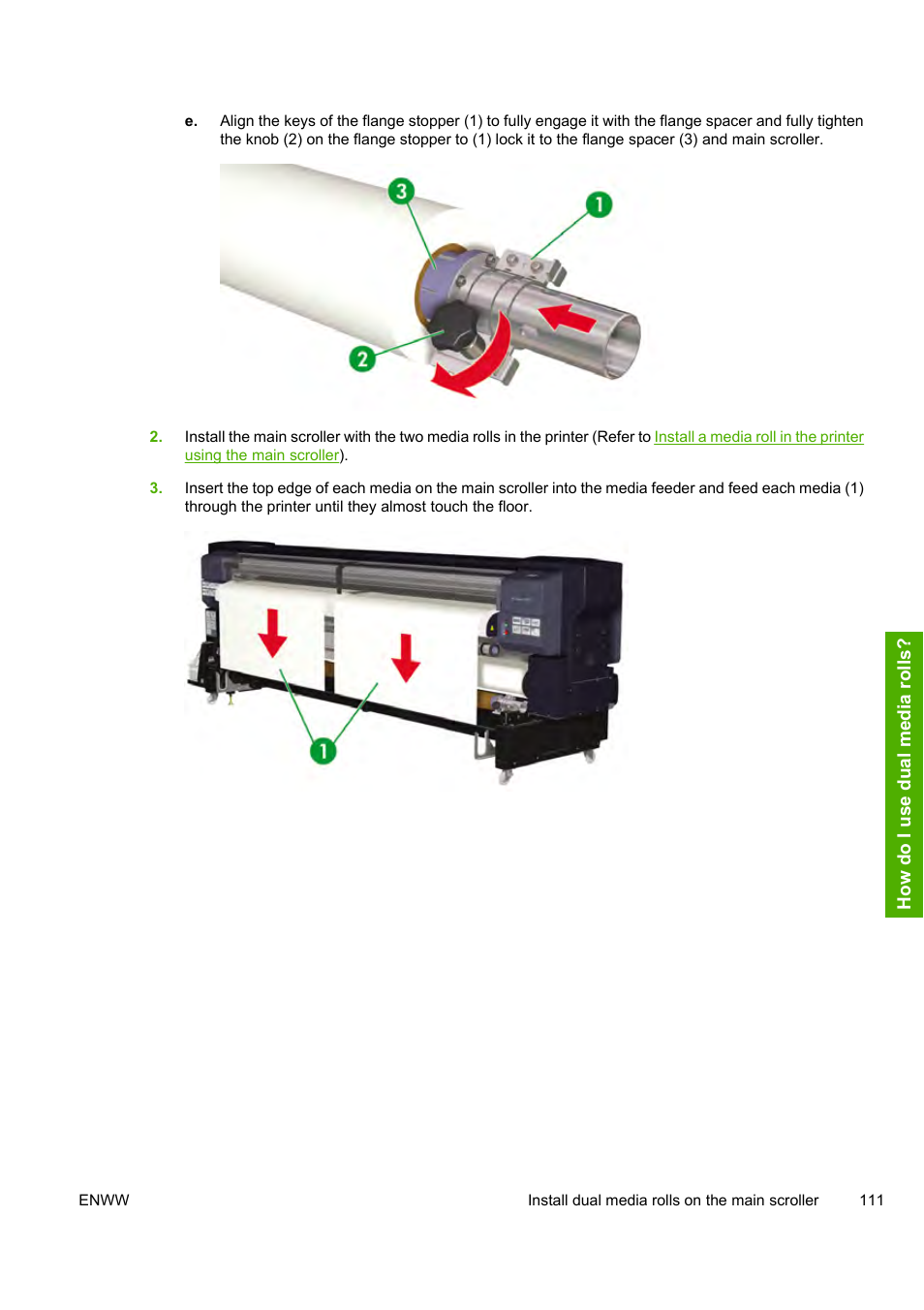 e. Align the keys of the flange stopper (1) to fully engage it with the flange spacer and fully tighten the knob (2) on the flange stopper to (1) lock it to the flange spacer (3) and main scroller.

3

1

2

2. Install the main scroller with the two media rolls in the printer (Refer to Install a media roll in the printer using the main scroller).

3. Insert the top edge of each media on the main scroller into the media feeder and feed each media (1) through the printer until they almost touch the floor.

1

How do I use dual media rolls?

ENWW Install dual media rolls on the main scroller 111