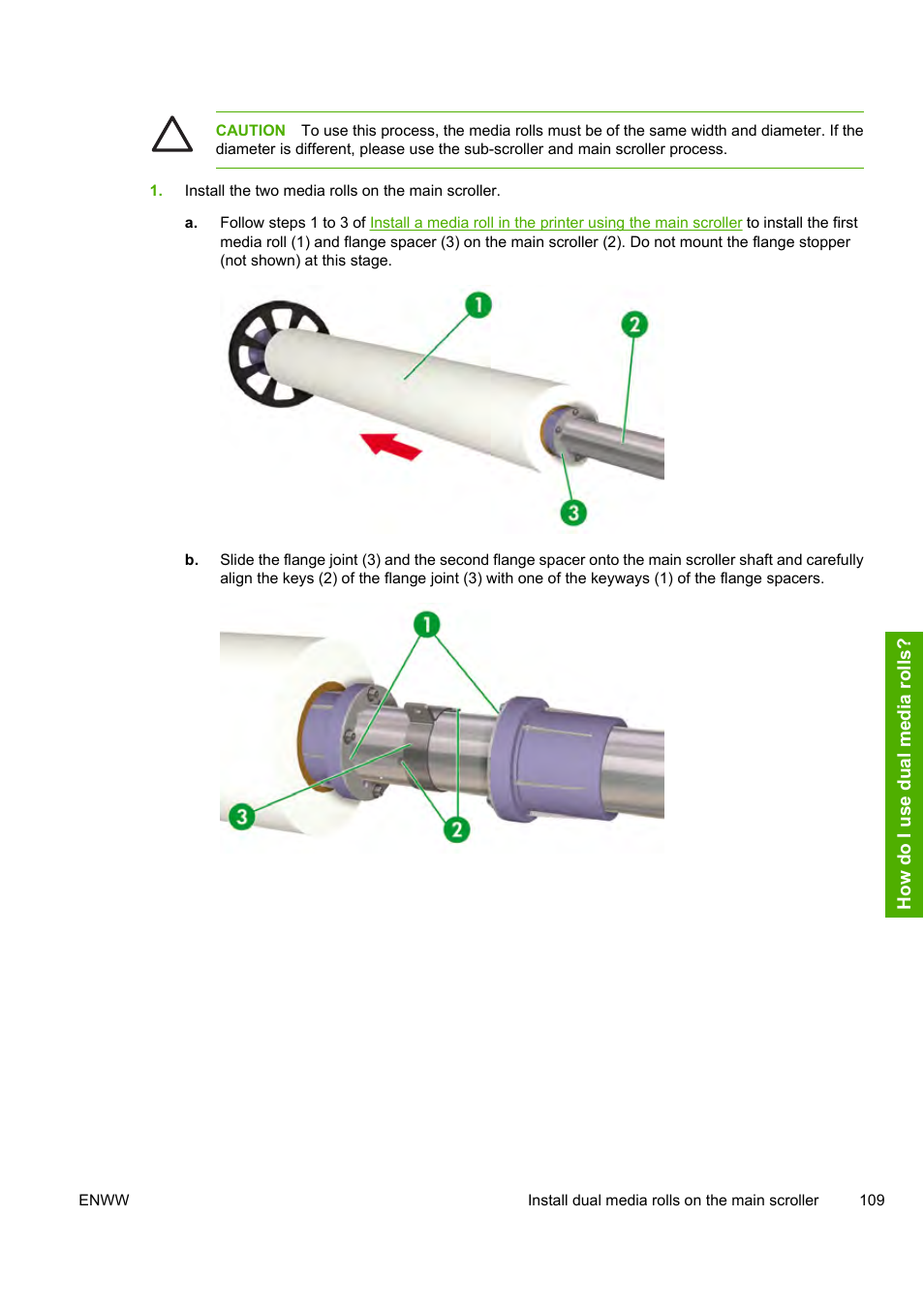 CAUTION To use this process, the media rolls must be of the same width and diameter. If the diameter is different, please use the sub-scroller and main scroller process.

1. Install the two media rolls on the main scroller.

a. Follow steps 1 to 3 of Install a media roll in the printer using the main scroller to install the first media roll (1) and flange spacer (3) on the main scroller (2). Do not mount the flange stopper (not shown) at this stage.

1

2

3

b. Slide the flange joint (3) and the second flange spacer onto the main scroller shaft and carefully align the keys (2) of the flange joint (3) with one of the keyways (1) of the flange spacers.

1

3

2

How do I use dual media rolls?

ENWW

Install dual media rolls on the main scroller 109