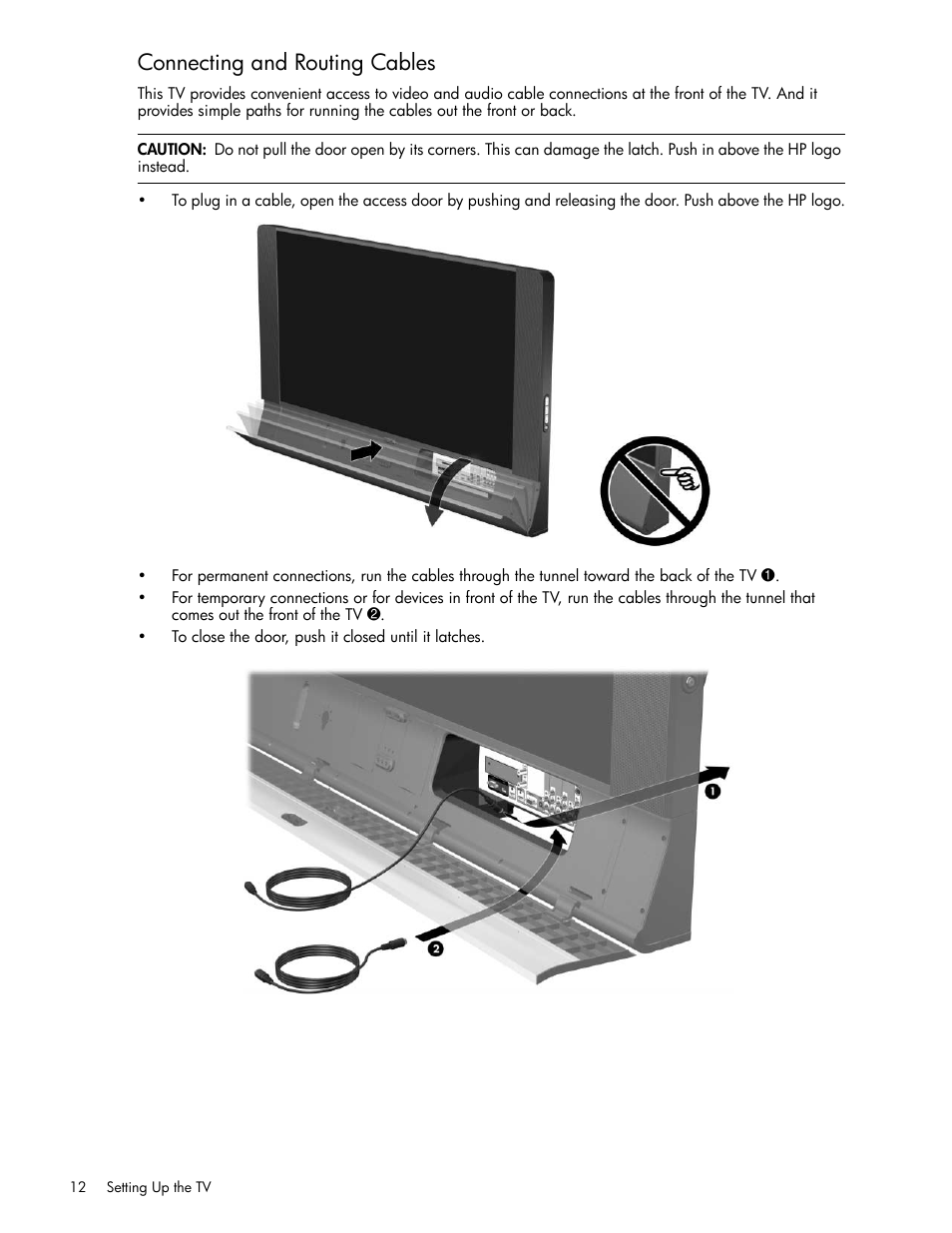 Connecting and Routing Cables

This TV provides convenient access to video and audio cable connections at the front of the TV. And it provides simple paths for running the cables out the front or back.

CAUTION: Do not pull the door open by its corners. This can damage the latch. Push in above the HP logo instead.

• To plug in a cable, open the access door by pushing and releasing the door. Push above the HP logo.

• For permanent connections, run the cables through the tunnel toward the back of the TV ❶.

• For temporary connections or for devices in front of the TV, run the cables through the tunnel that comes out the front of the TV ❷.

• To close the door, push it closed until it latches.

❶

❷

12 Setting Up the TV