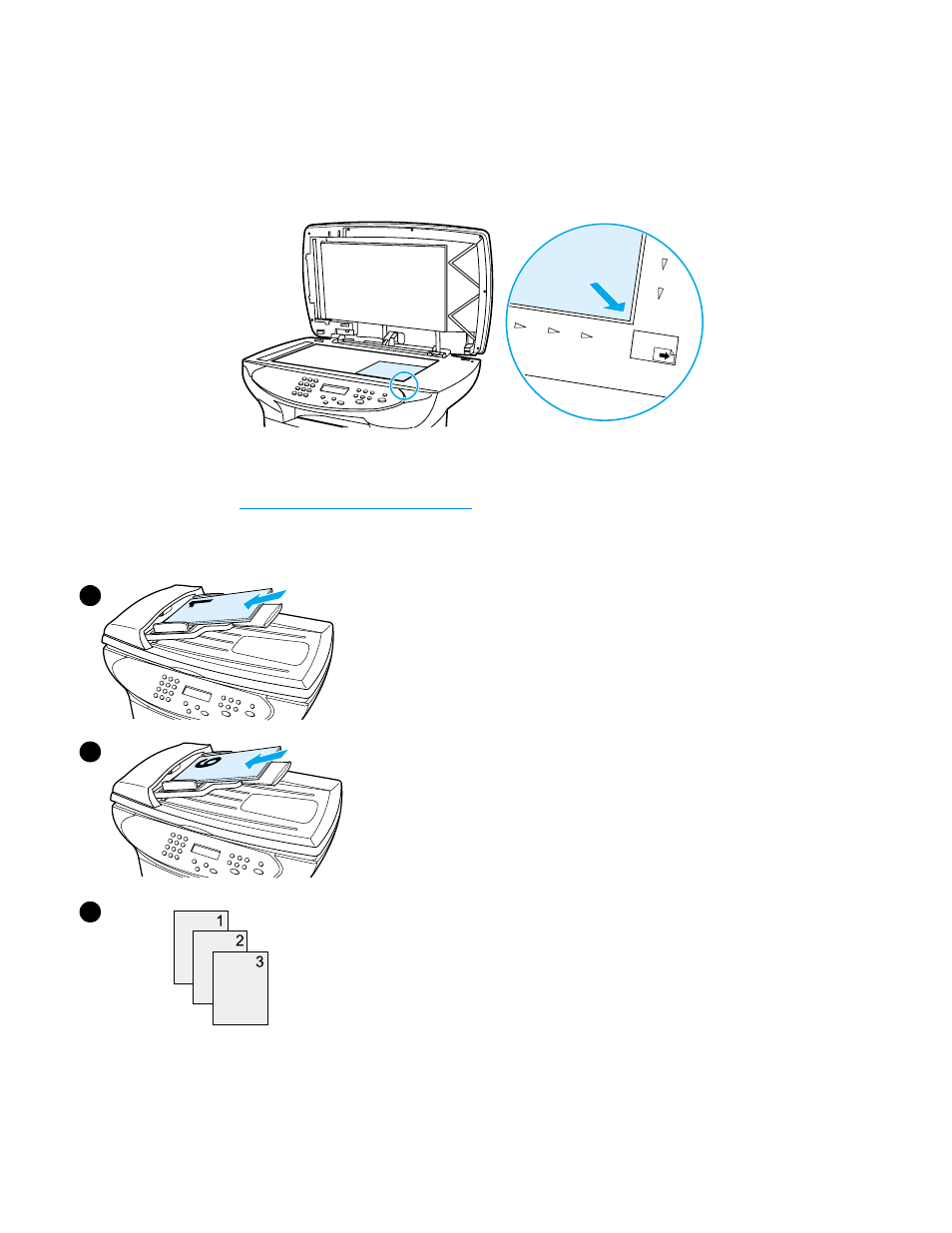 1

2

3