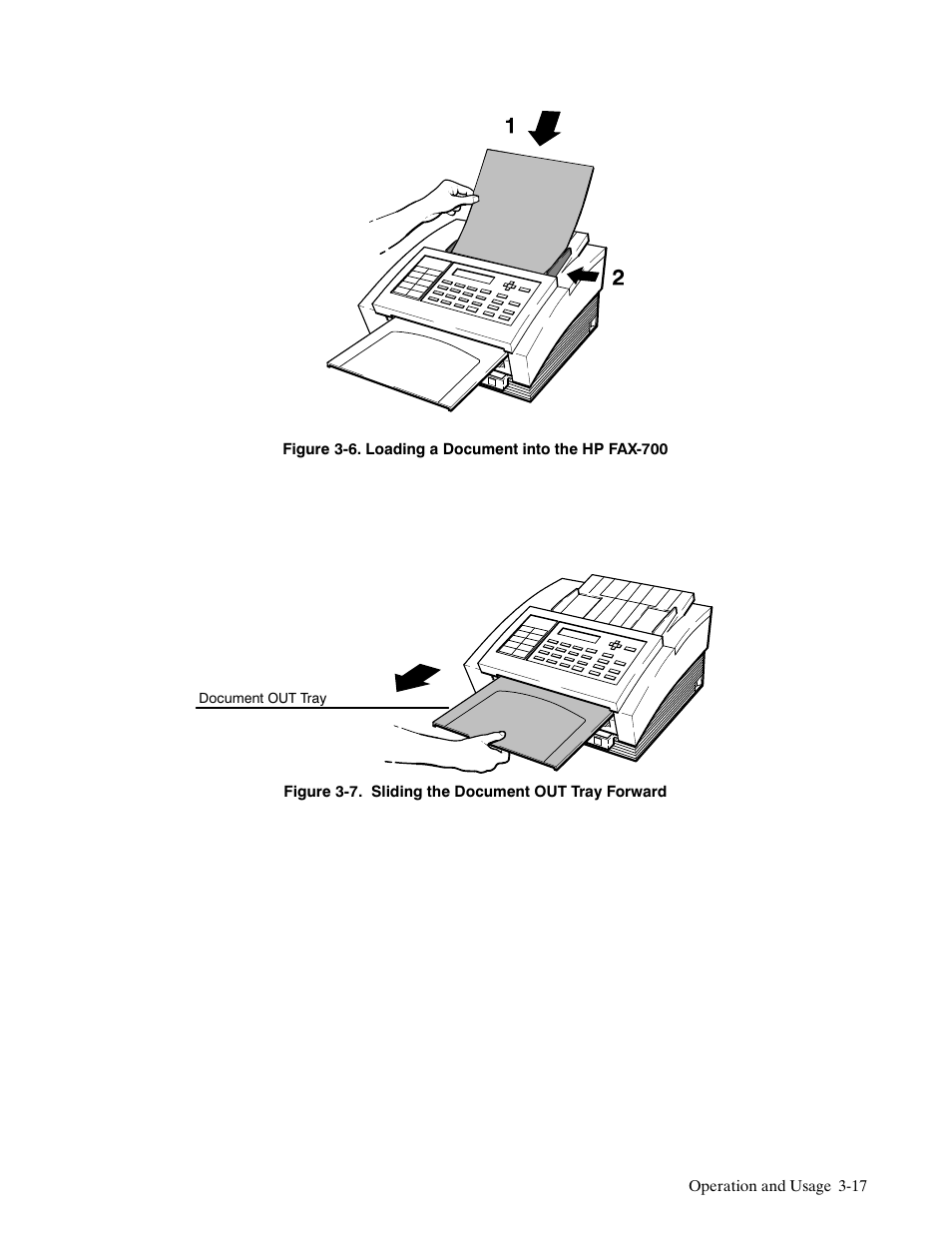 1

2

Figure 3-6. Loading a Document into the HP FAX-700

Document OUT Tray

Figure 3-7. Sliding the Document OUT Tray Forward

Operation and Usage 3-17