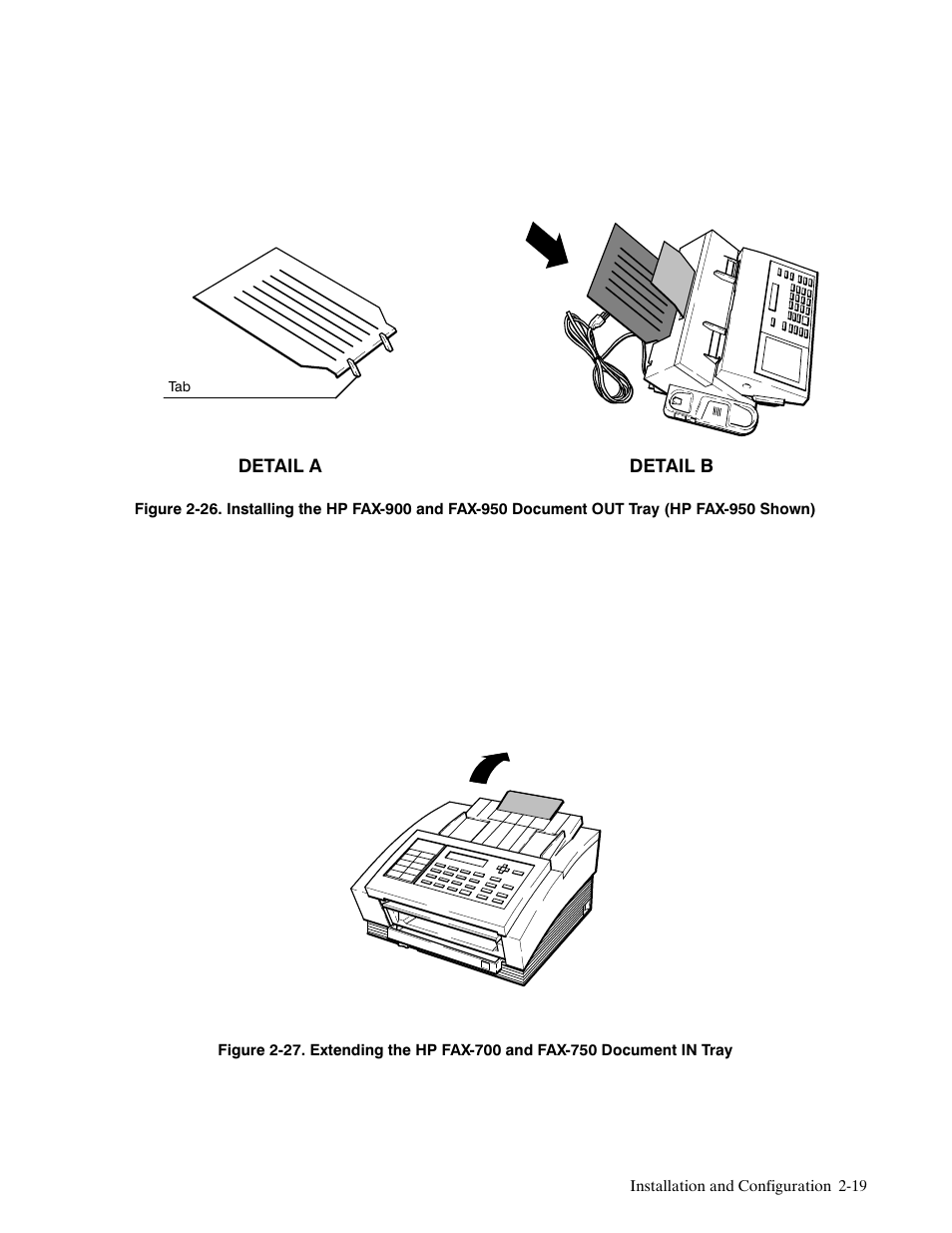 Tab

DETAIL A

DETAIL B

Figure 2-26. Installing the HP FAX-900 and FAX-950 Document OUT Tray (HP FAX-950 Shown)

Figure 2-27. Extending the HP FAX-700 and FAX-750 Document IN Tray

Installation and Configuration 2-19