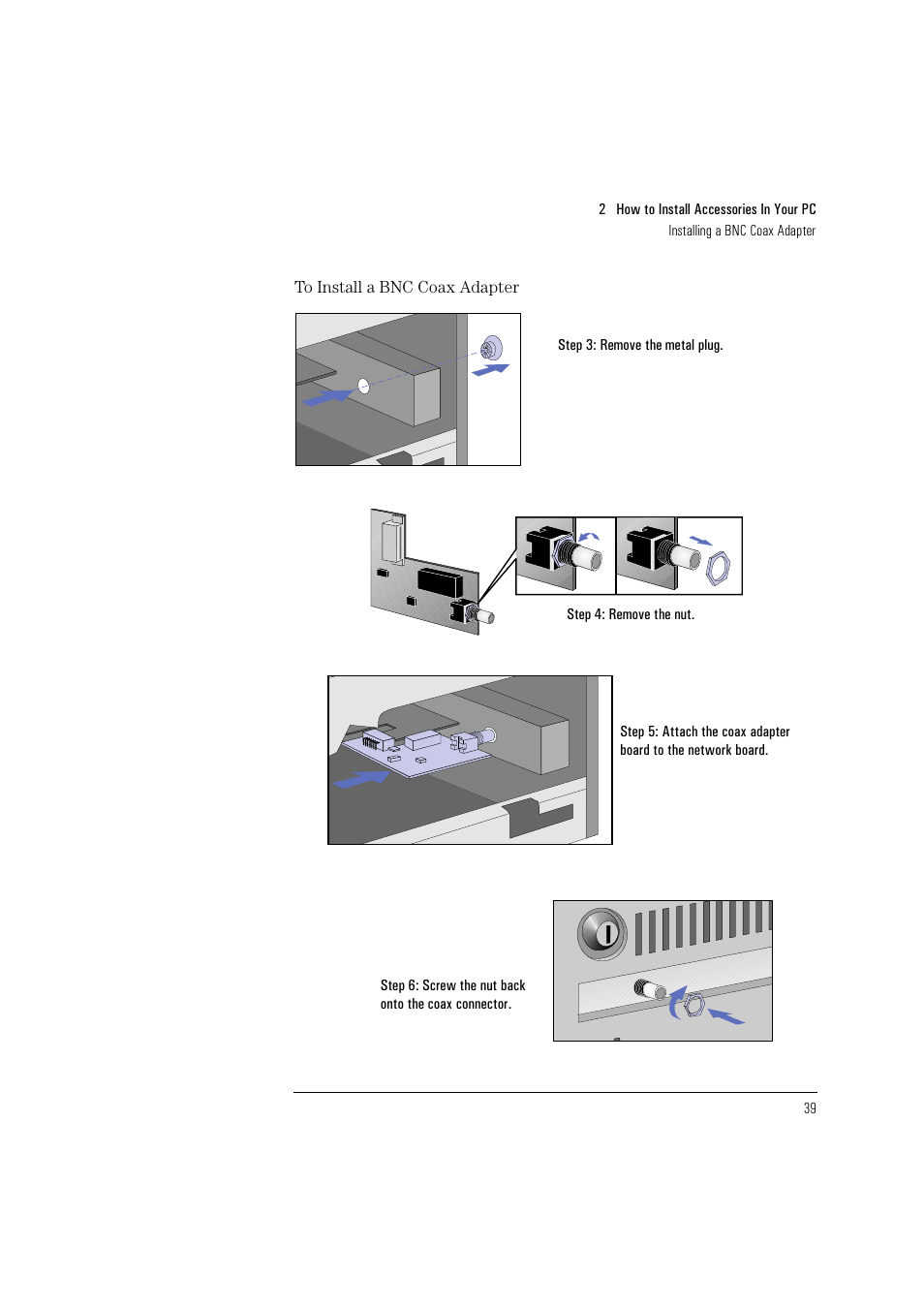 2 How to Install Accessories In Your PC
Installing a BNC Coax Adapter

To Install a BNC Coax Adapter

Step 3: Remove the metal plug.

Step 4: Remove the nut.

Step 5: Attach the coax adapter board to the network board.

Step 6: Screw the nut back onto the coax connector.

39