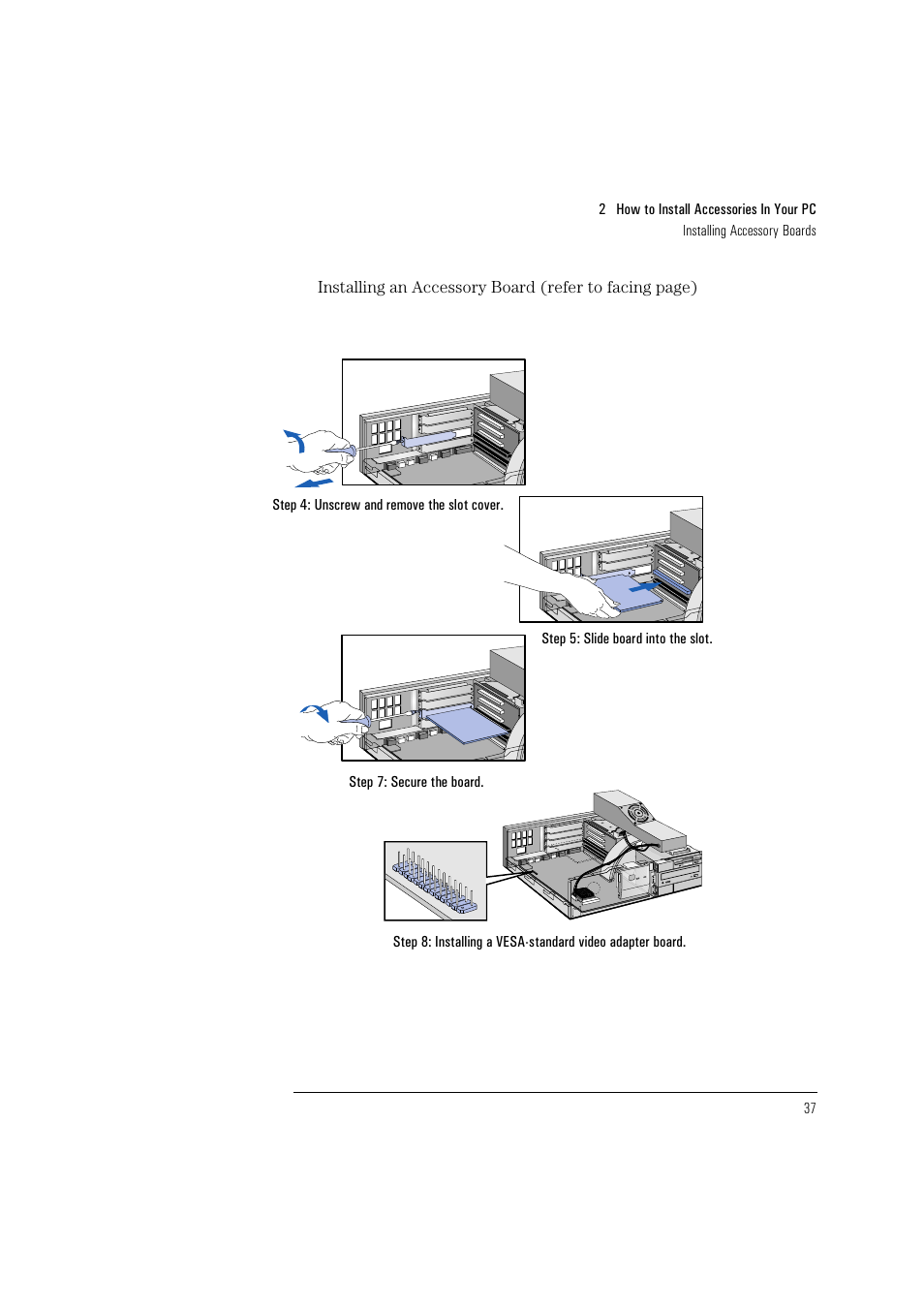 2 How to Install Accessories In Your PC
Installing Accessory Boards

Installing an Accessory Board (refer to facing page)

Step 4: Unscrew and remove the slot cover.

Step 5: Slide board into the slot.

Step 7: Secure the board.

Step 8: Installing a VESA-standard video adapter board.

37