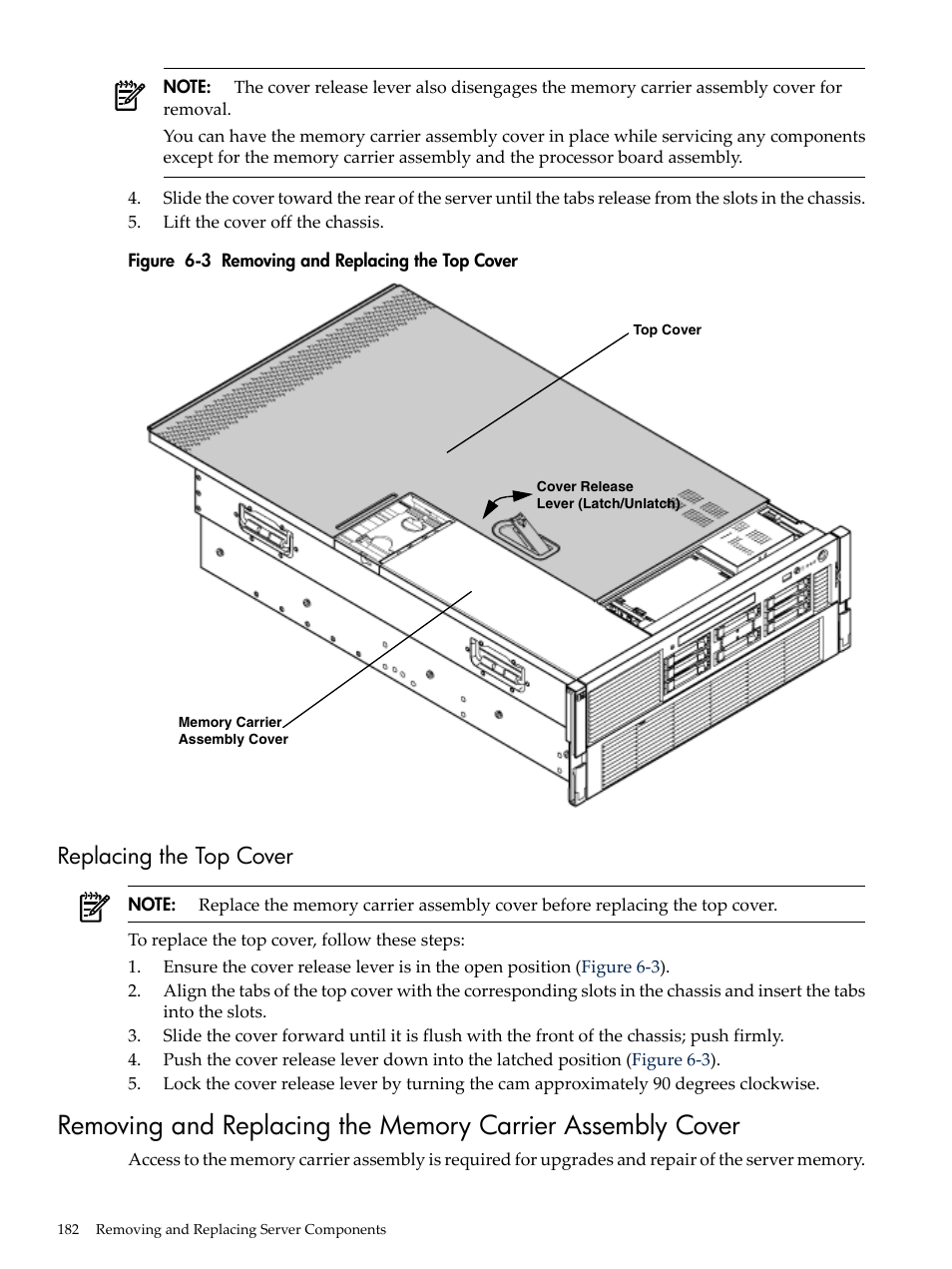 NOTE: The cover release lever also disengages the memory carrier assembly cover for removal.

You can have the memory carrier assembly cover in place while servicing any components except for the memory carrier assembly and the processor board assembly.

4. Slide the cover toward the rear of the server until the tabs release from the slots in the chassis.
5. Lift the cover off the chassis.

Figure 6-3 Removing and Replacing the Top Cover

Top Cover

Cover Release Lever (Latch/Unlatch)

Memory Carrier Assembly Cover

Replacing the Top Cover

NOTE: Replace the memory carrier assembly cover before replacing the top cover.

To replace the top cover, follow these steps:

1. Ensure the cover release lever is in the open position (Figure 6-3).
2. Align the tabs of the top cover with the corresponding slots in the chassis and insert the tabs into the slots.
3. Slide the cover forward until it is flush with the front of the chassis; push firmly.
4. Push the cover release lever down into the latched position (Figure 6-3).
5. Lock the cover release lever by turning the cam approximately 90 degrees clockwise.

Removing and Replacing the Memory Carrier Assembly Cover

Access to the memory carrier assembly is required for upgrades and repair of the server memory.

182 Removing and Replacing Server Components