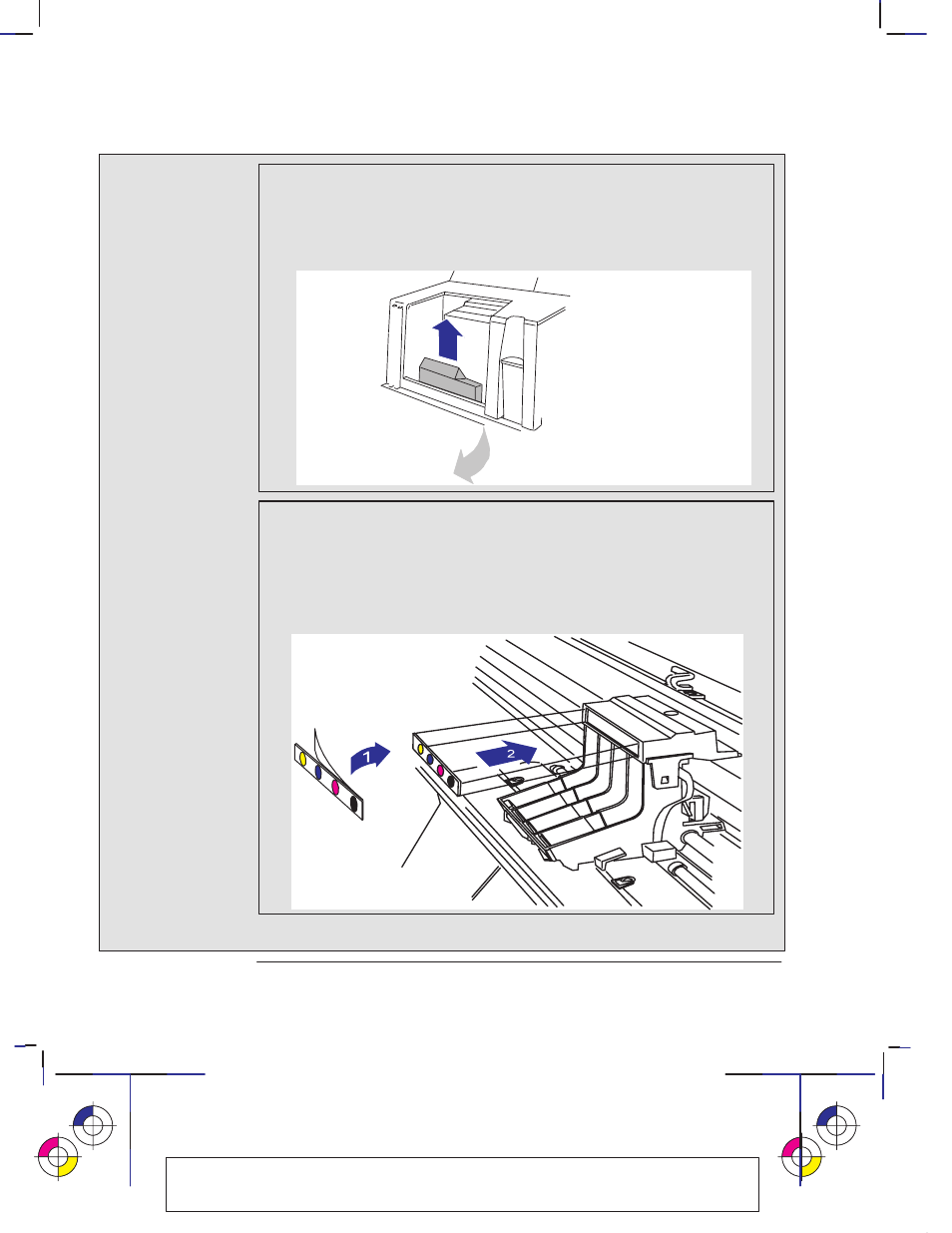 1

2