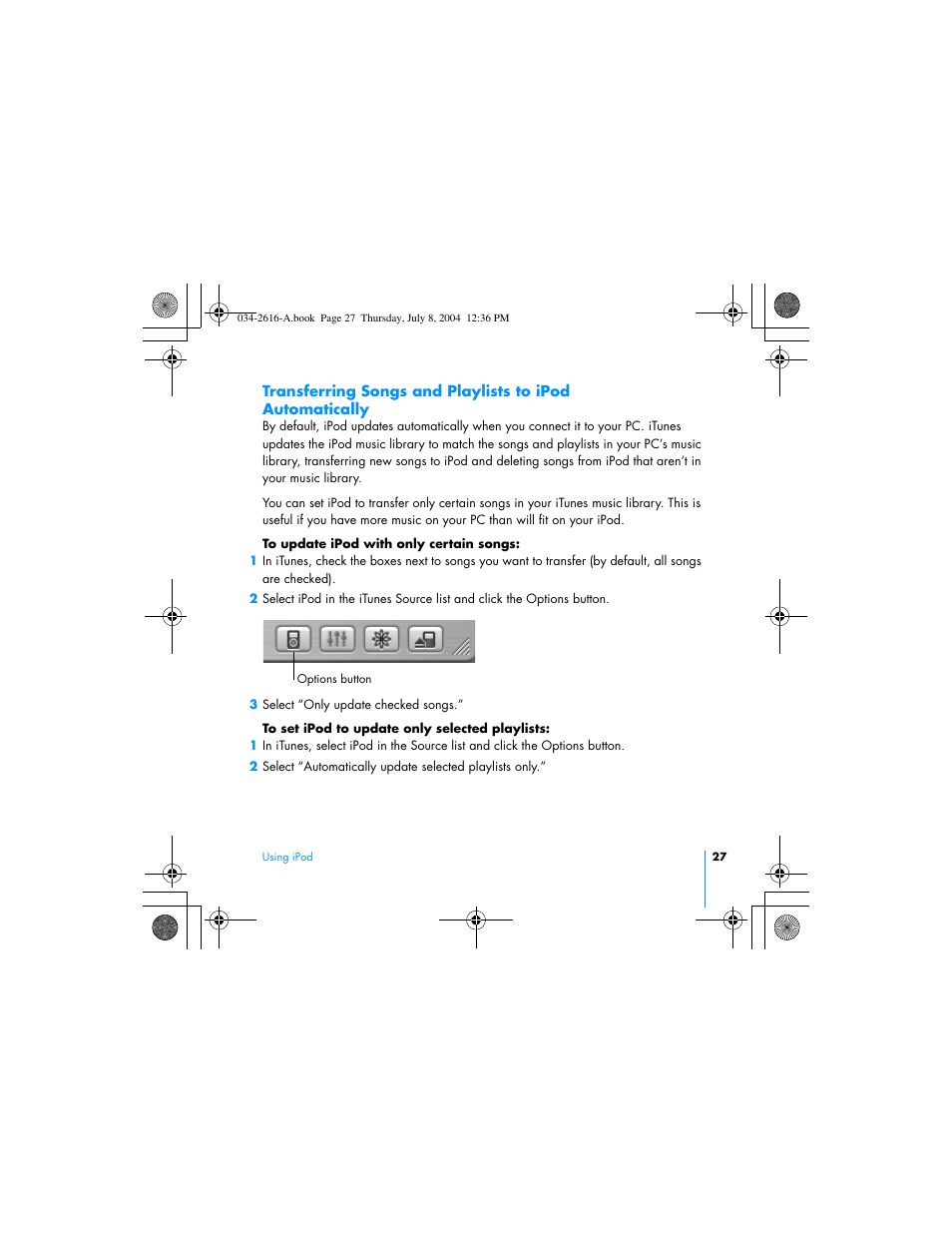 034-2616-A.book Page 27 Thursday, July 8, 2004 12:36 PM

Transferring Songs and Playlists to iPod Automatically

By default, iPod updates automatically when you connect it to your PC. iTunes updates the iPod music library to match the songs and playlists in your PC's music library, transferring new songs to iPod and deleting songs from iPod that aren't in your music library.

You can set iPod to transfer only certain songs in your iTunes music library. This is useful if you have more music on your PC than will fit on your iPod.

To update iPod with only certain songs:

1 In iTunes, check the boxes next to songs you want to transfer (by default, all songs are checked).

2 Select iPod in the iTunes Source list and click the Options button.

Options button

3 Select "Only update checked songs."

To set iPod to update only selected playlists:

1 In iTunes, select iPod in the Source list and click the Options button.

2 Select "Automatically update selected playlists only."

Using iPod

27