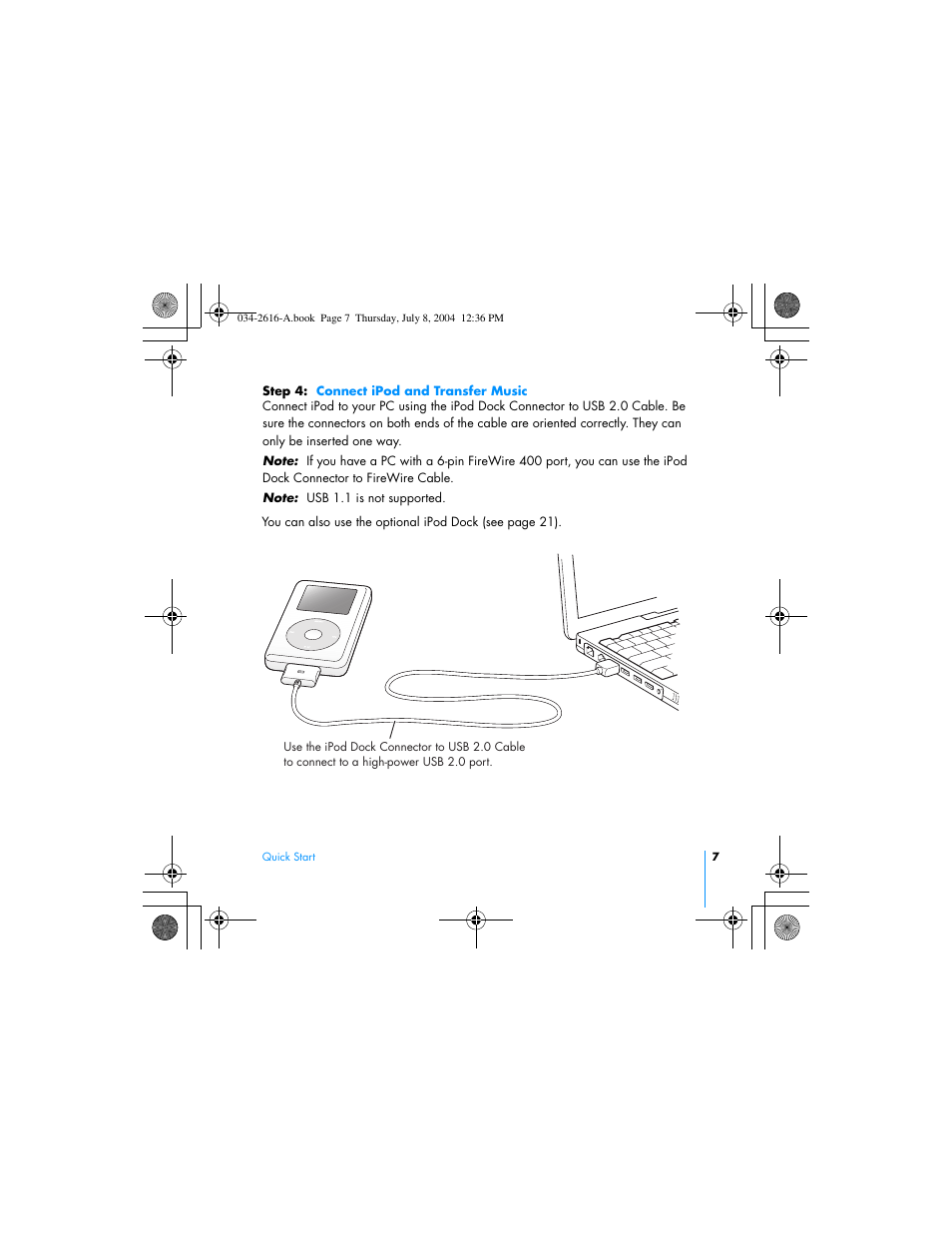 034-2616-A.book Page 7 Thursday, July 8, 2004 12:36 PM

Step 4: Connect iPod and Transfer Music
Connect iPod to your PC using the iPod Dock Connector to USB 2.0 Cable. Be sure the connectors on both ends of the cable are oriented correctly. They can only be inserted one way.

Note: If you have a PC with a 6-pin FireWire 400 port, you can use the iPod Dock Connector to FireWire Cable.

Note: USB 1.1 is not supported.

You can also use the optional iPod Dock (see page 21).

Use the iPod Dock Connector to USB 2.0 Cable to connect to a high-power USB 2.0 port.

Quick Start

7