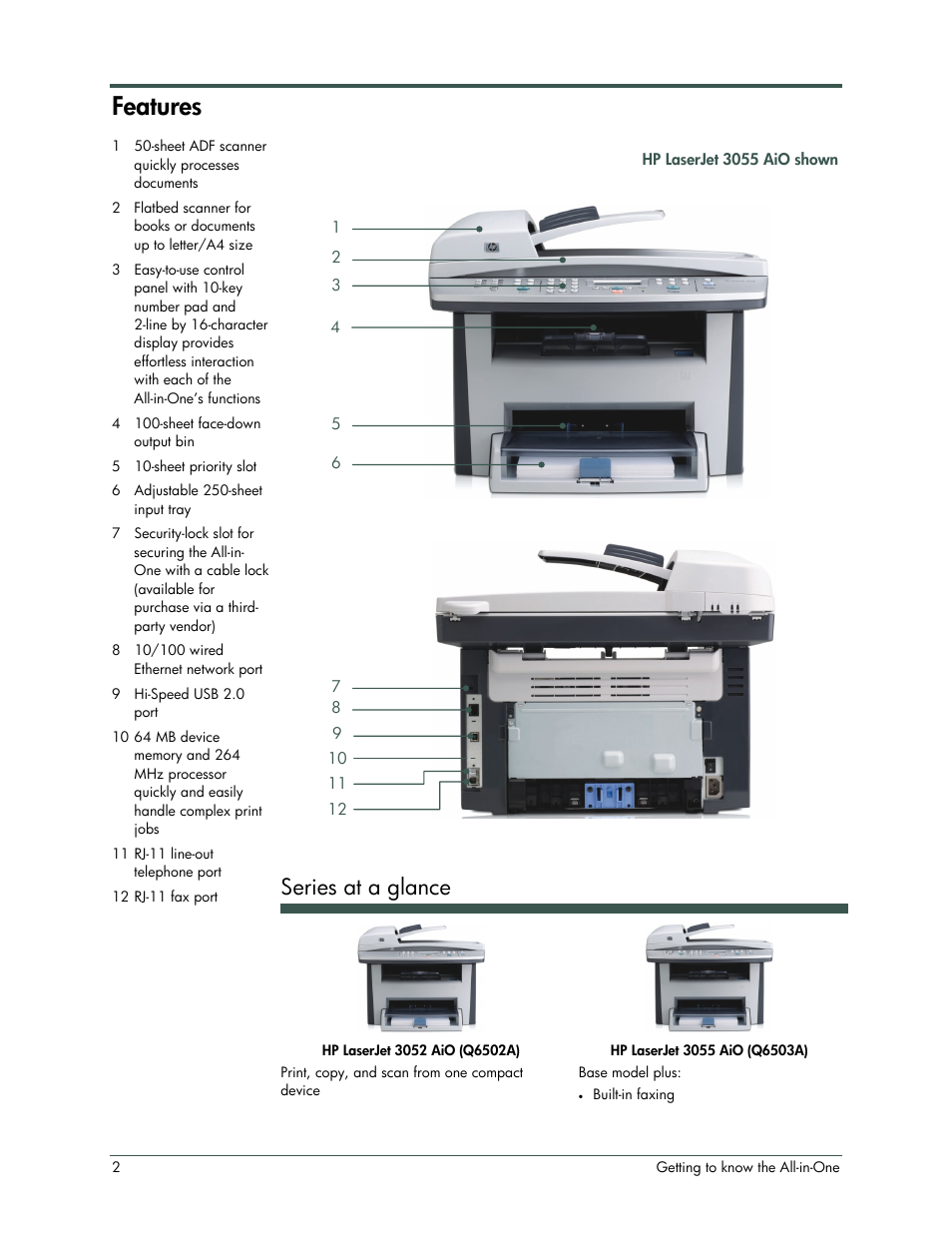 Features

1 50-sheet ADF scanner quickly processes documents

2 Flatbed scanner for books or documents up to letter/A4 size

3 Easy-to-use control panel with 10-key number pad and 2-line by 16-character display provides effortless interaction with each of the All-in-One's functions

4 100-sheet face-down output bin

5 10-sheet priority slot

6 Adjustable 250-sheet input tray

7 Security-lock slot for securing the All-in-One with a cable lock (available for purchase via a third-party vendor)

8 10/100 wired Ethernet network port

9 Hi-Speed USB 2.0 port

10 64 MB device memory and 264 MHz processor quickly and easily handle complex print jobs

11 RJ-11 line-out telephone port

12 RJ-11 fax port

HP LaserJet 3055 AiO shown

1
2
3
4
5
6

7
8
9
10
11
12

Series at a glance

HP LaserJet 3052 AiO (Q6502A)

Print, copy, and scan from one compact device

HP LaserJet 3055 AiO (Q6503A)

Base model plus:

• Built-in faxing

2 Getting to know the All-in-One