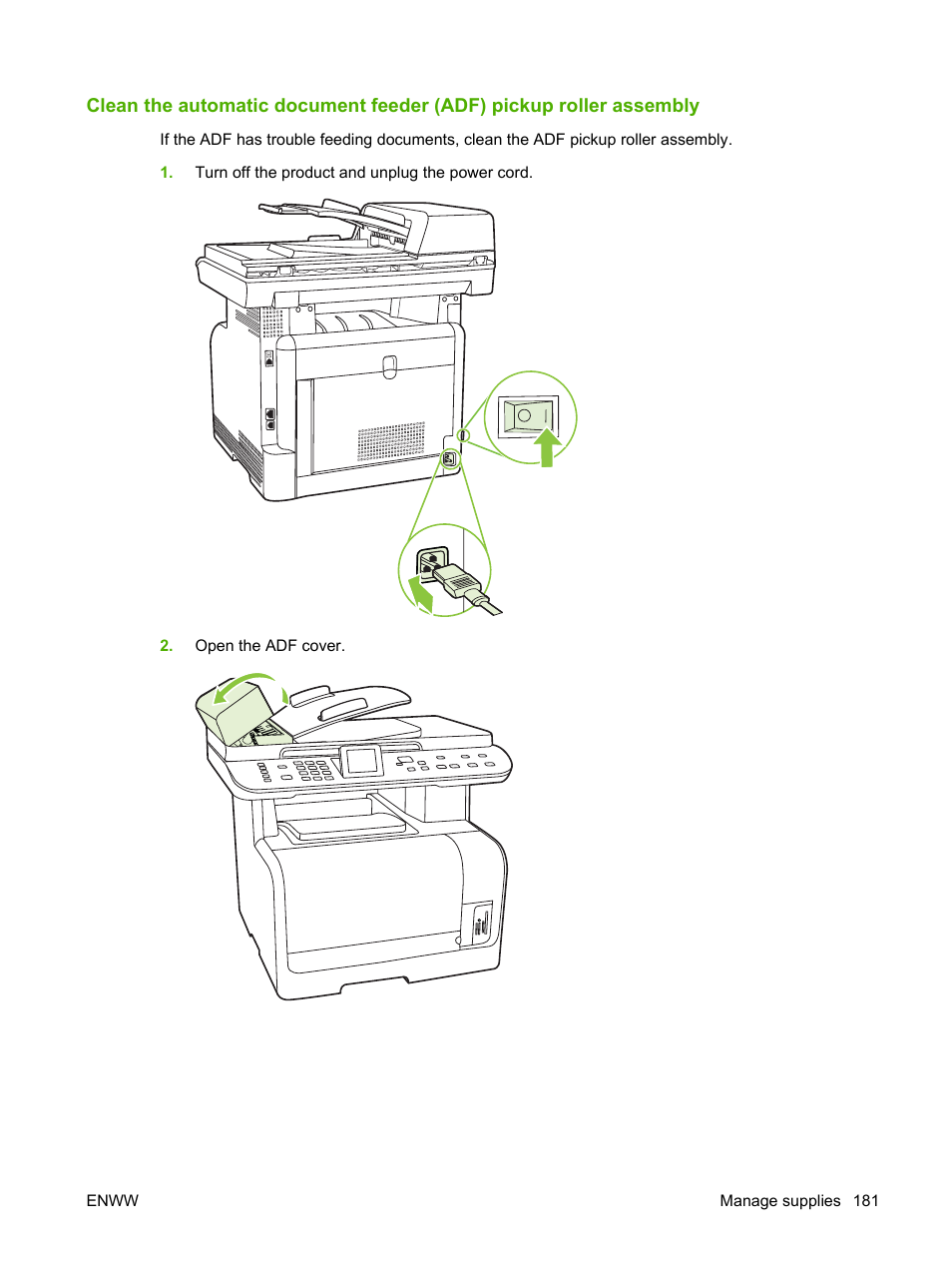 Clean the automatic document feeder (ADF) pickup roller assembly

If the ADF has trouble feeding documents, clean the ADF pickup roller assembly.

1. Turn off the product and unplug the power cord.

2. Open the ADF cover.

ENWW

Manage supplies 181