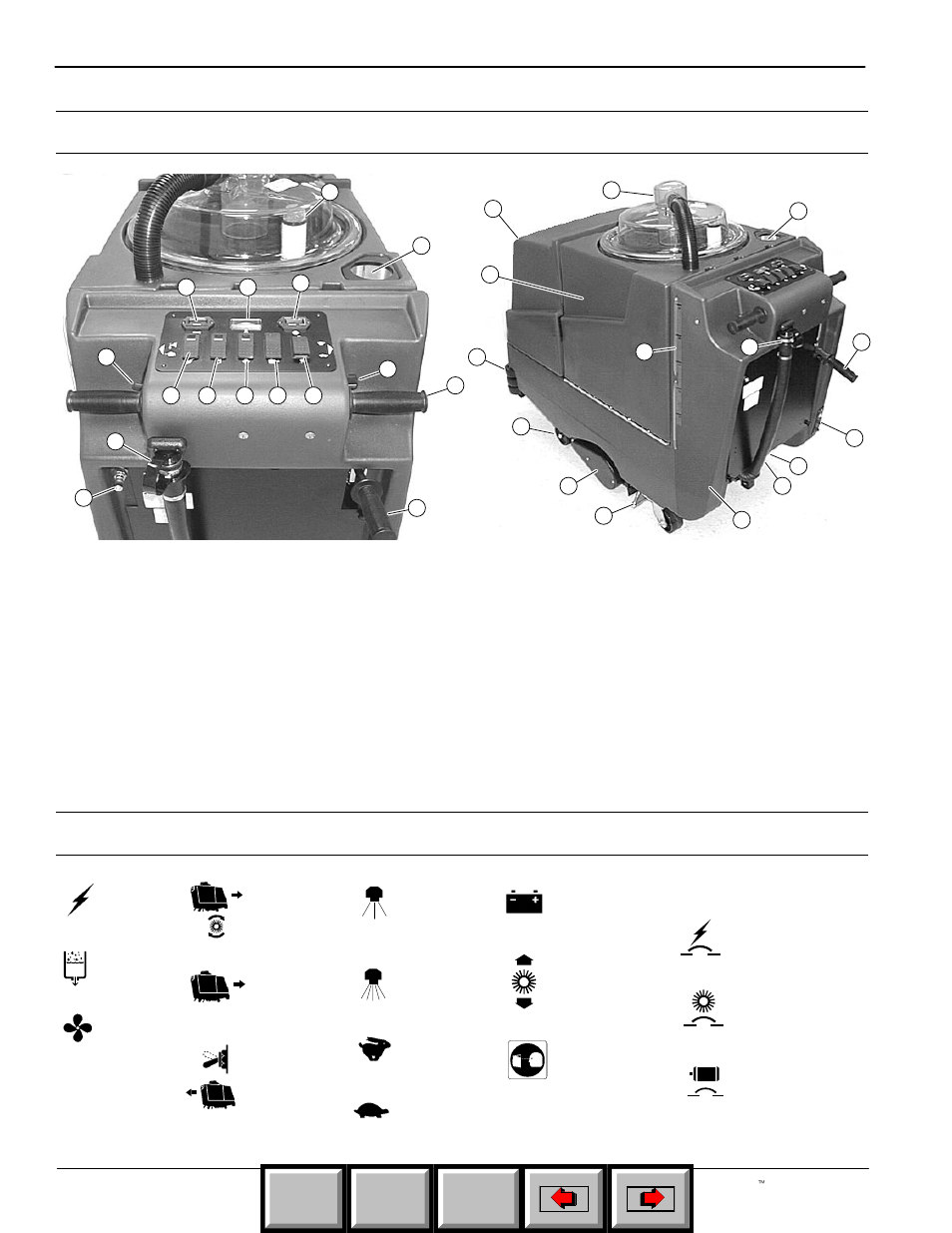 TM