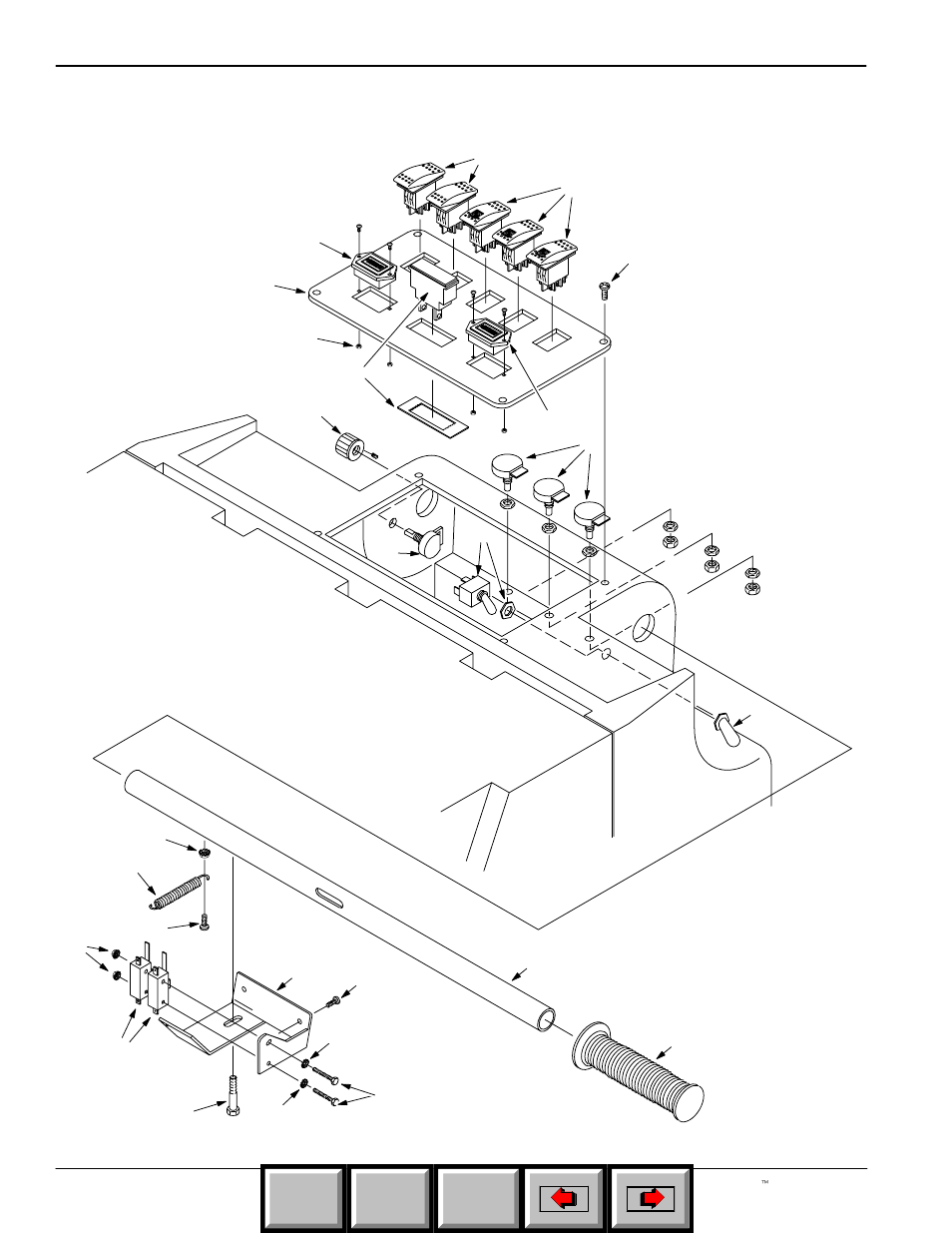 TM