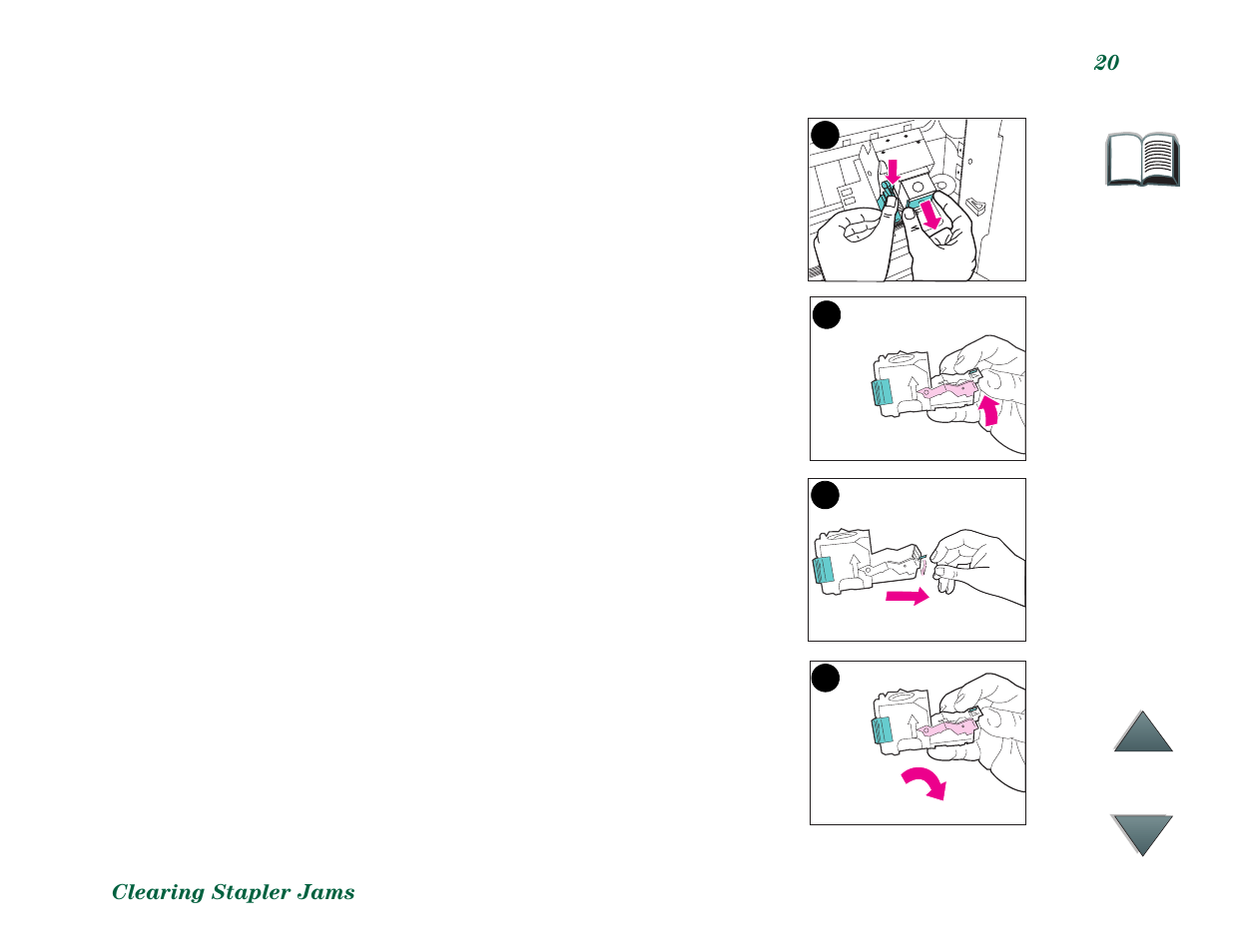 20

Clearing Stapler Jams