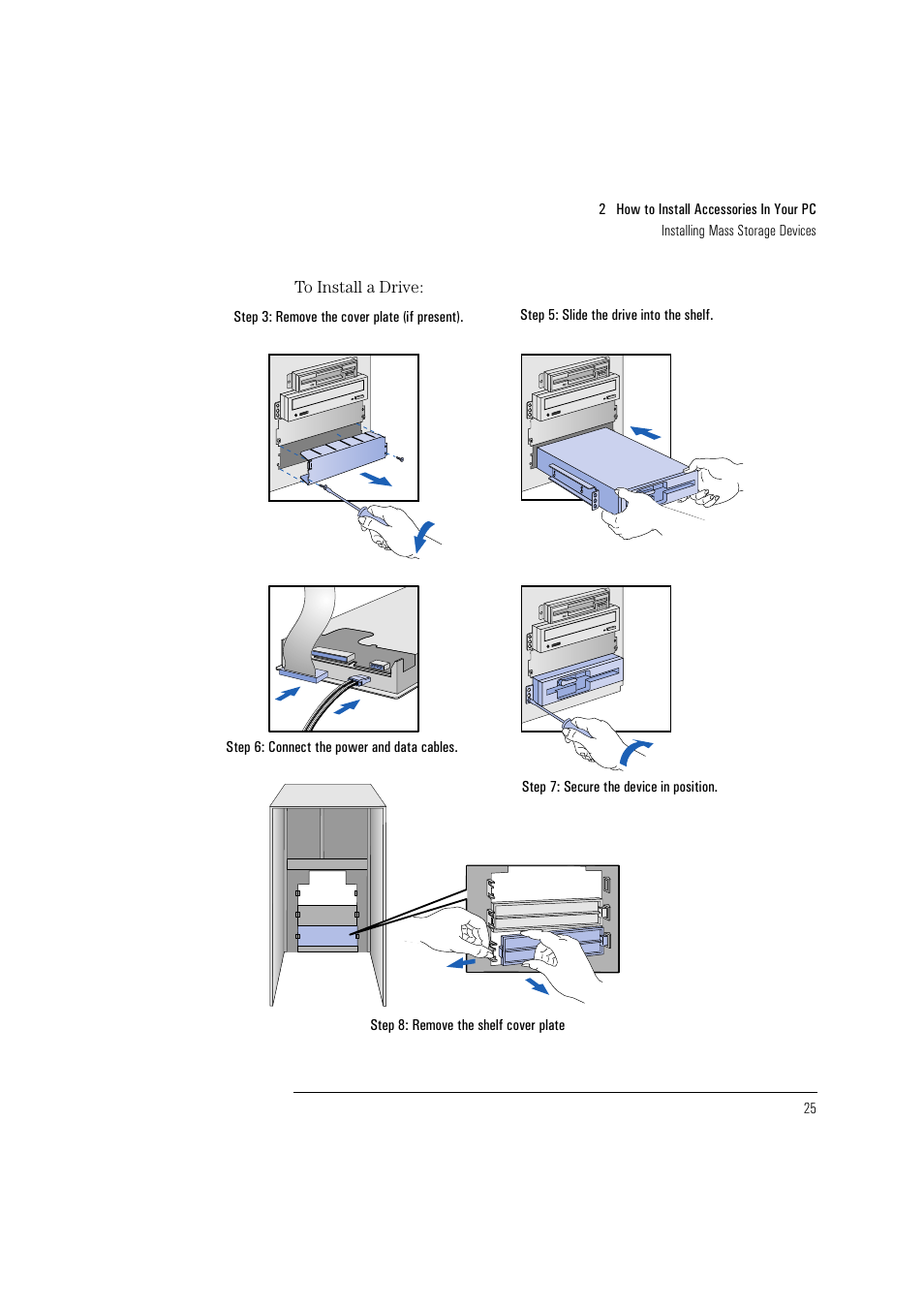 2 How to Install Accessories In Your PC
Installing Mass Storage Devices

To Install a Drive:

Step 3: Remove the cover plate (if present).

Step 5: Slide the drive into the shelf.

Step 6: Connect the power and data cables.

Step 7: Secure the device in position.

Step 8: Remove the shelf cover plate

25