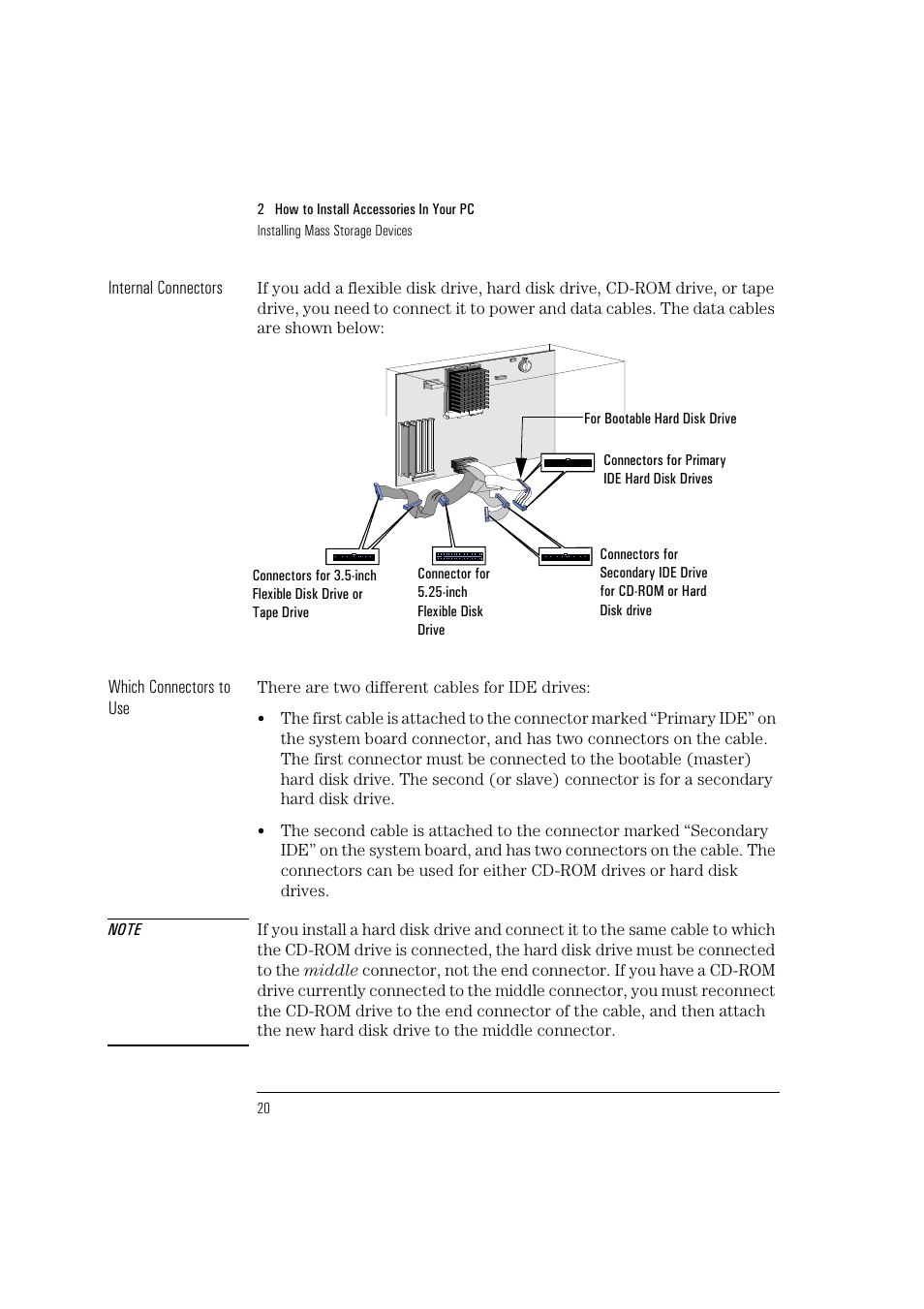 2 How to Install Accessories In Your PC
Installing Mass Storage Devices

Internal Connectors

If you add a flexible disk drive, hard disk drive, CD-ROM drive, or tape drive, you need to connect it to power and data cables. The data cables are shown below:

For Bootable Hard Disk Drive

Connectors for Primary IDE Hard Disk Drives

Connectors for 3.5-inch Flexible Disk Drive or Tape Drive

Connector for 5.25-inch Flexible Disk Drive

Connectors for Secondary IDE Drive for CD-ROM or Hard Disk drive

Which Connectors to Use

There are two different cables for IDE drives:

• The first cable is attached to the connector marked “Primary IDE” on the system board connector, and has two connectors on the cable. The first connector must be connected to the bootable (master) hard disk drive. The second (or slave) connector is for a secondary hard disk drive.

• The second cable is attached to the connector marked “Secondary IDE” on the system board, and has two connectors on the cable. The connectors can be used for either CD-ROM drives or hard disk drives.

NOTE

If you install a hard disk drive and connect it to the same cable to which the CD-ROM drive is connected, the hard disk drive must be connected to the middle connector, not the end connector. If you have a CD-ROM drive currently connected to the middle connector, you must reconnect the CD-ROM drive to the end connector of the cable, and then attach the new hard disk drive to the middle connector.

20