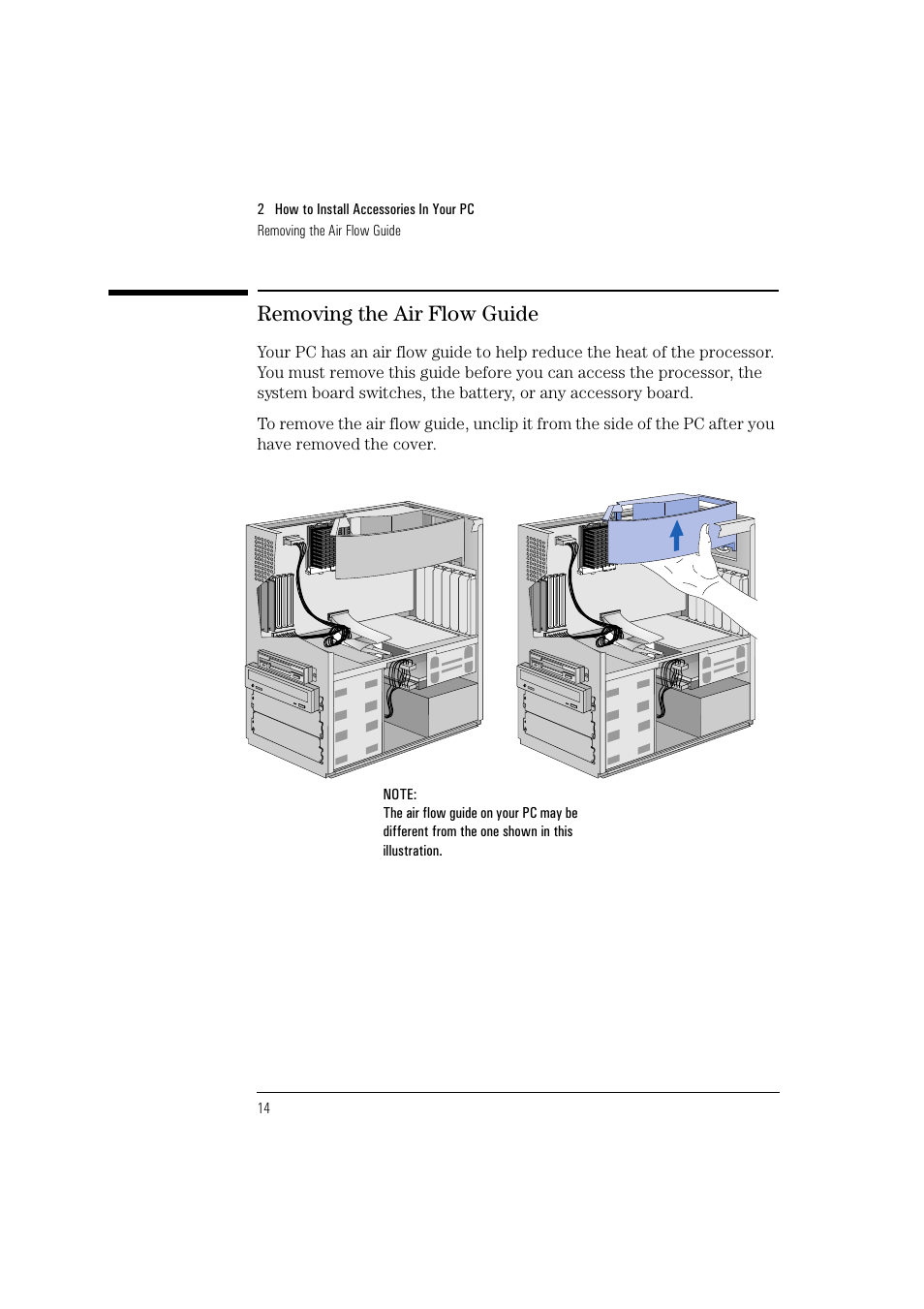 2 How to Install Accessories In Your PC
Removing the Air Flow Guide

Removing the Air Flow Guide

Your PC has an air flow guide to help reduce the heat of the processor. You must remove this guide before you can access the processor, the system board switches, the battery, or any accessory board.

To remove the air flow guide, unclip it from the side of the PC after you have removed the cover.

NOTE:
The air flow guide on your PC may be different from the one shown in this illustration.

14