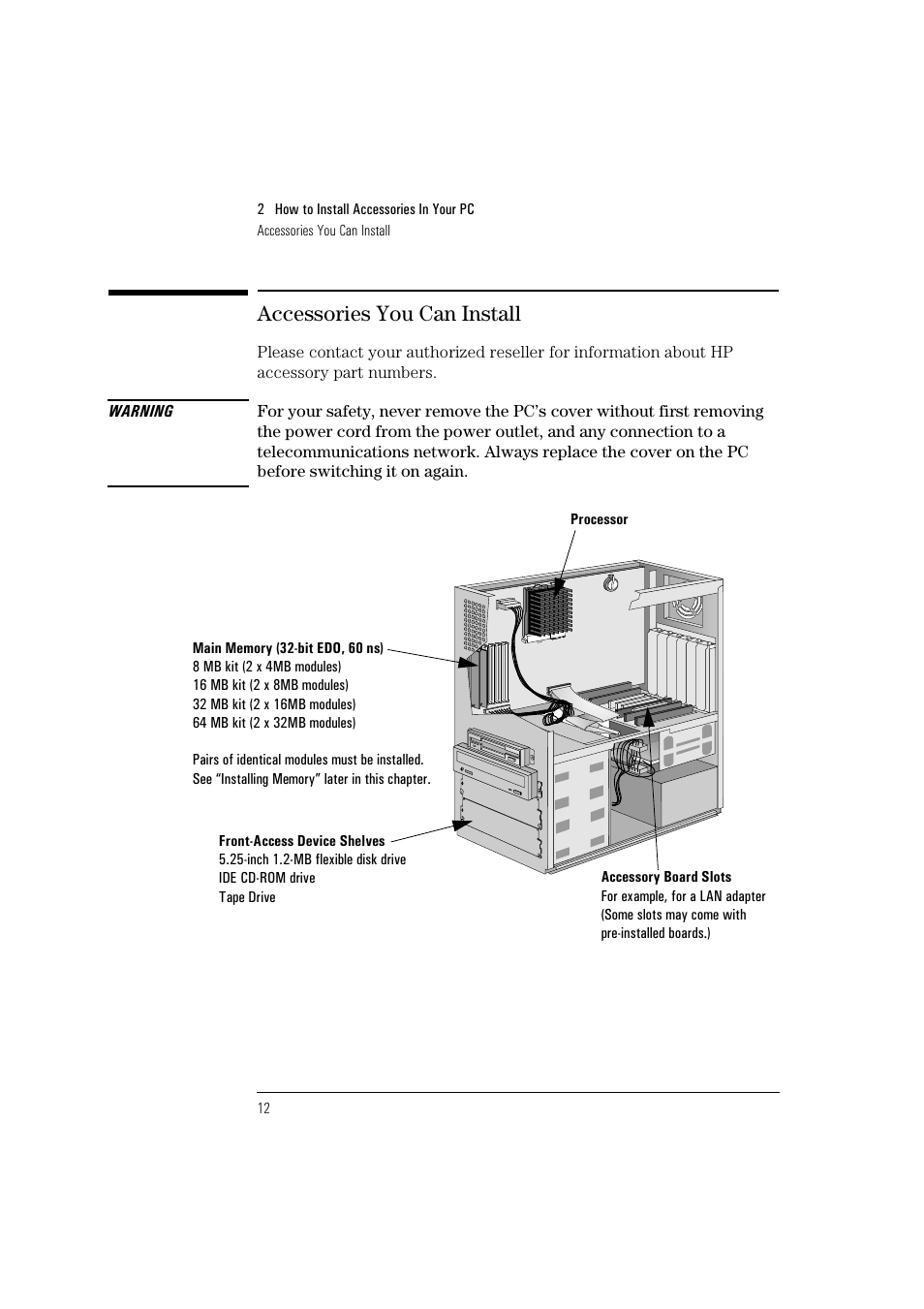 2 How to Install Accessories In Your PC
Accessories You Can Install

Accessories You Can Install

Please contact your authorized reseller for information about HP accessory part numbers.

WARNING

For your safety, never remove the PC's cover without first removing the power cord from the power outlet, and any connection to a telecommunications network. Always replace the cover on the PC before switching it on again.

Processor

Main Memory (32-bit EDO, 60 ns)
8 MB kit (2 x 4MB modules)
16 MB kit (2 x 8MB modules)
32 MB kit (2 x 16MB modules)
64 MB kit (2 x 32MB modules)

Pairs of identical modules must be installed.
See "Installing Memory" later in this chapter.

Front-Access Device Shelves
5.25-inch 1.2-MB flexible disk drive
IDE CD-ROM drive
Tape Drive

Accessory Board Slots
For example, for a LAN adapter
(Some slots may come with pre-installed boards.)

12