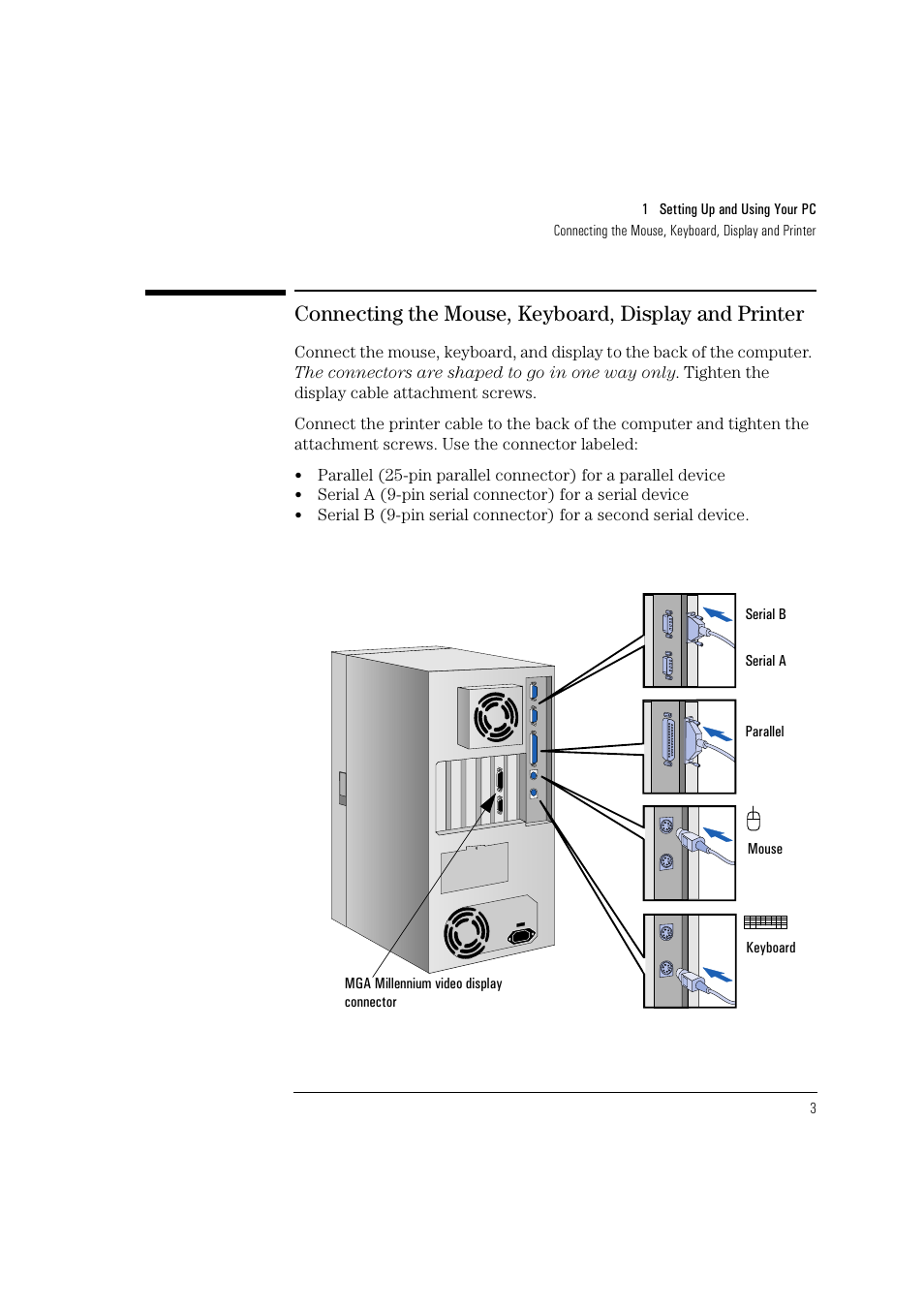 1 Setting Up and Using Your PC
Connecting the Mouse, Keyboard, Display and Printer

Connecting the Mouse, Keyboard, Display and Printer

Connect the mouse, keyboard, and display to the back of the computer. The connectors are shaped to go in one way only. Tighten the display cable attachment screws.

Connect the printer cable to the back of the computer and tighten the attachment screws. Use the connector labeled:

• Parallel (25-pin parallel connector) for a parallel device
• Serial A (9-pin serial connector) for a serial device
• Serial B (9-pin serial connector) for a second serial device.

Serial B
Serial A
Parallel
Mouse
Keyboard
MGA Millennium video display connector

3