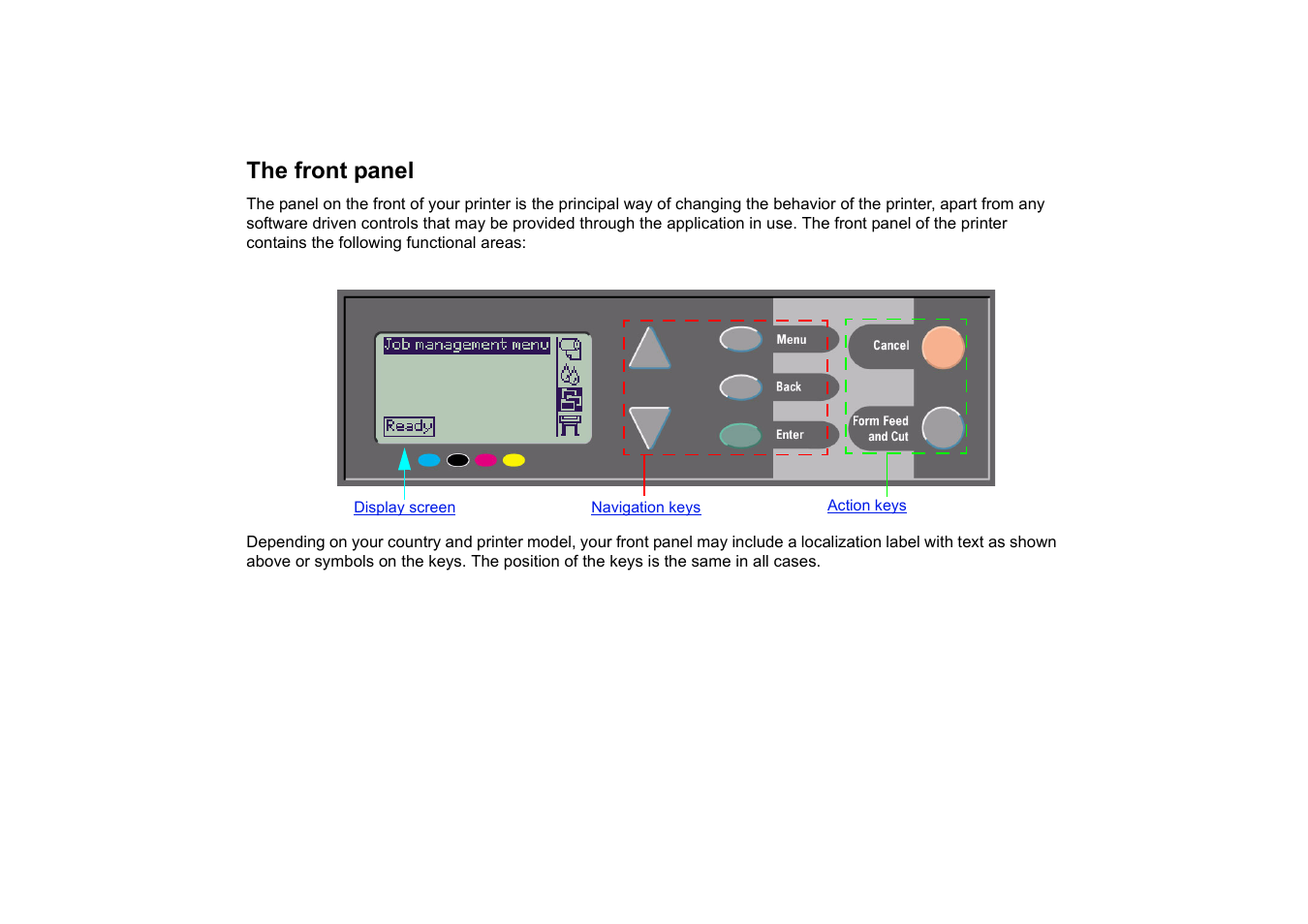 The front panel

The panel on the front of your printer is the principal way of changing the behavior of the printer, apart from any software driven controls that may be provided through the application in use. The front panel of the printer contains the following functional areas:

Job management menu

Ready

Menu

Back

Enter

Cancel

Form Feed and Cut

Display screen

Navigation keys

Action keys

Depending on your country and printer model, your front panel may include a localization label with text as shown above or symbols on the keys. The position of the keys is the same in all cases.