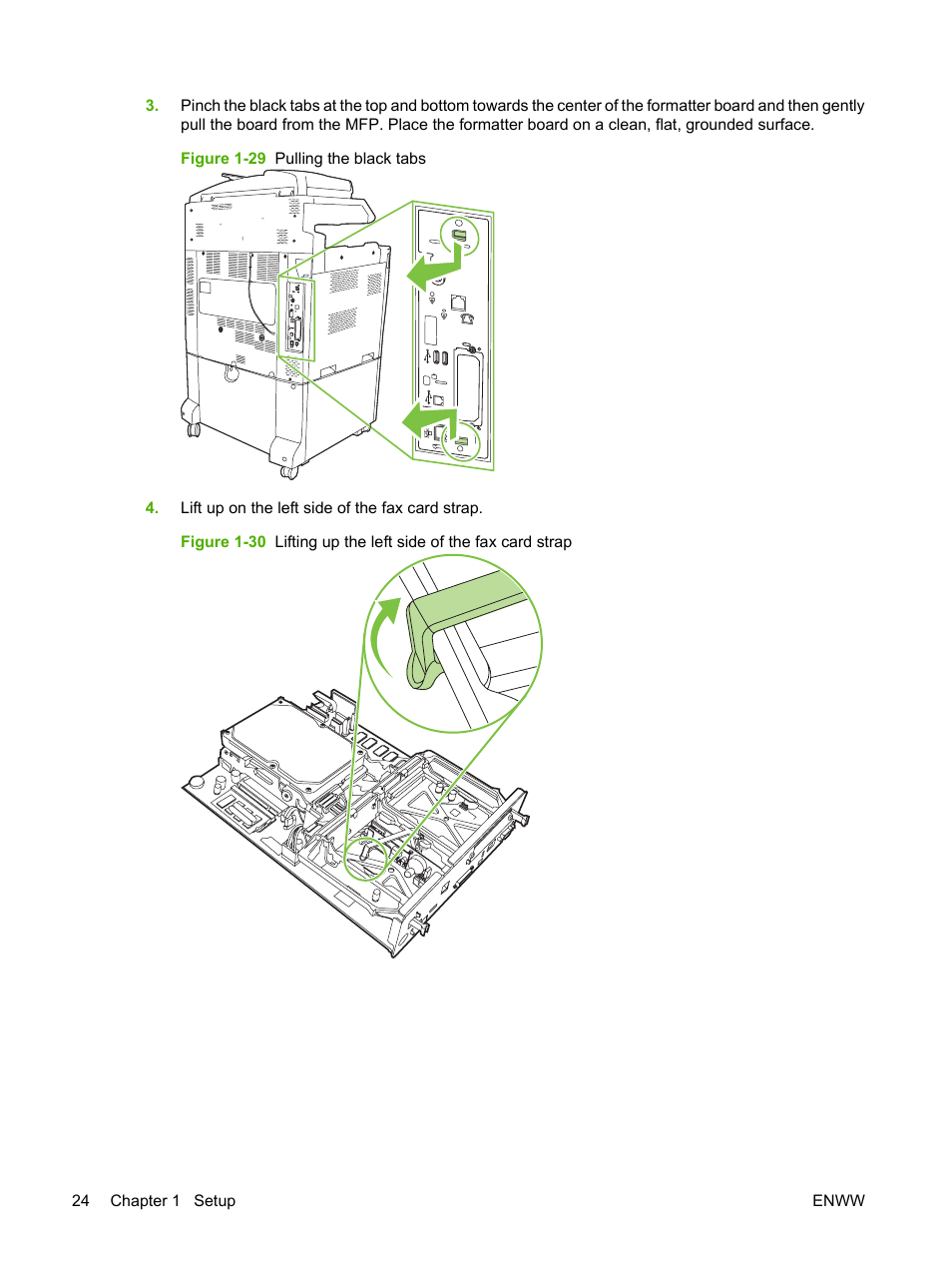 3. Pinch the black tabs at the top and bottom towards the center of the formatter board and then gently pull the board from the MFP. Place the formatter board on a clean, flat, grounded surface.

Figure 1-29 Pulling the black tabs

4. Lift up on the left side of the fax card strap.

Figure 1-30 Lifting up the left side of the fax card strap

24 Chapter 1 Setup ENWW