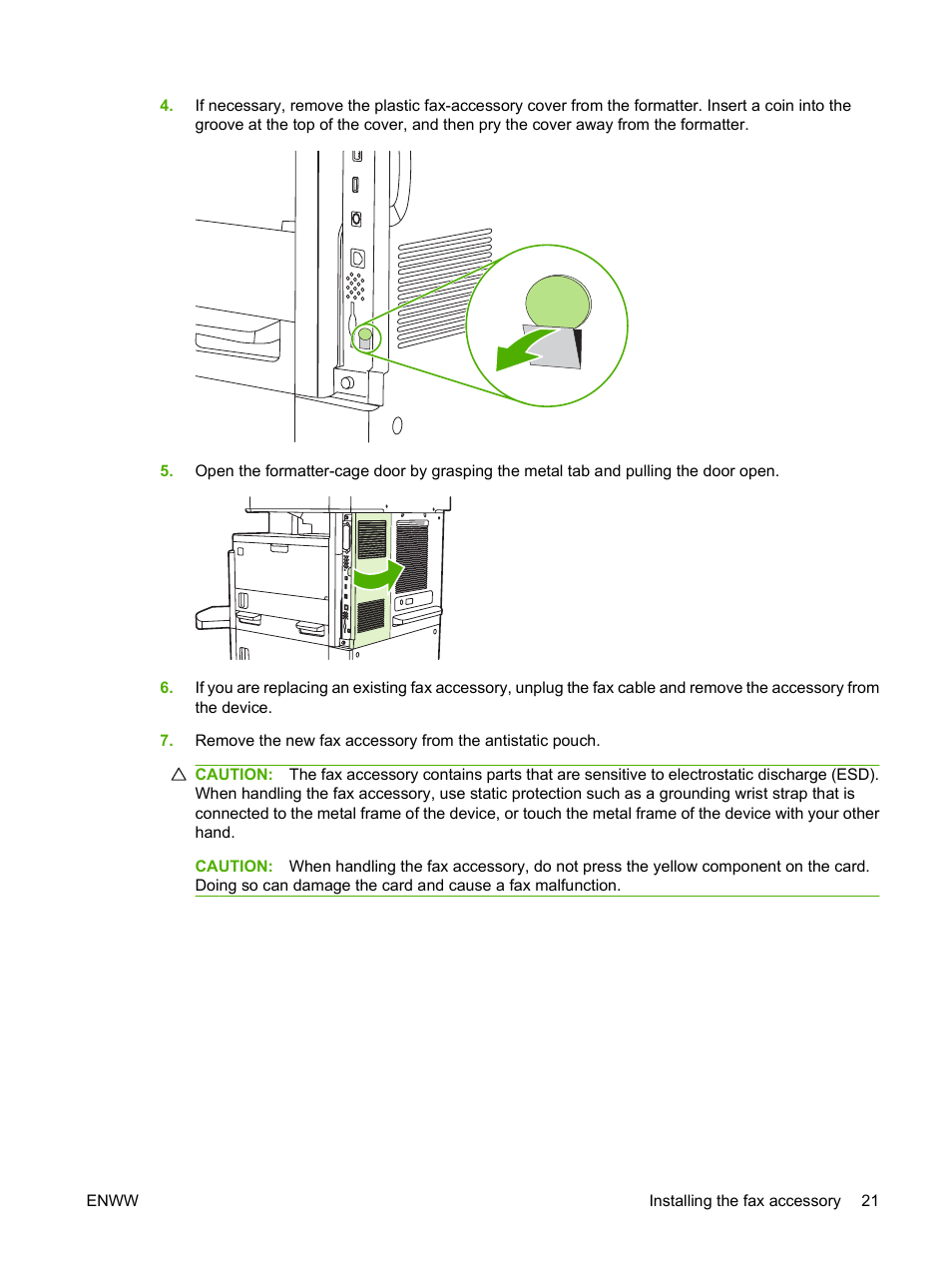 4. If necessary, remove the plastic fax-accessory cover from the formatter. Insert a coin into the groove at the top of the cover, and then pry the cover away from the formatter.

5. Open the formatter-cage door by grasping the metal tab and pulling the door open.

6. If you are replacing an existing fax accessory, unplug the fax cable and remove the accessory from the device.

7. Remove the new fax accessory from the antistatic pouch.

CAUTION: The fax accessory contains parts that are sensitive to electrostatic discharge (ESD). When handling the fax accessory, use static protection such as a grounding wrist strap that is connected to the metal frame of the device, or touch the metal frame of the device with your other hand.

CAUTION: When handling the fax accessory, do not press the yellow component on the card. Doing so can damage the card and cause a fax malfunction.

ENWW

Installing the fax accessory 21