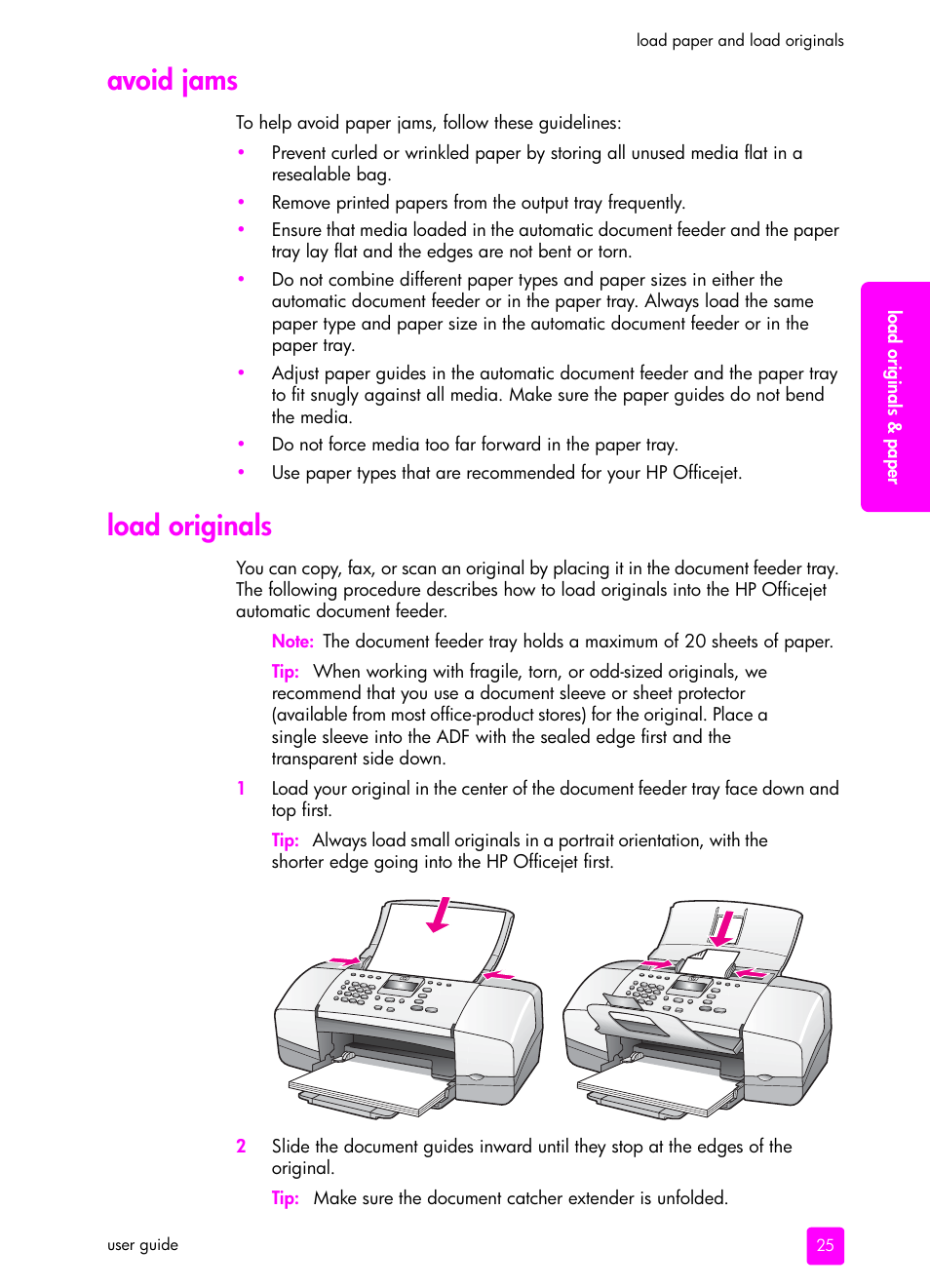 load paper and load originals

avoid jams

To help avoid paper jams, follow these guidelines:

• Prevent curled or wrinkled paper by storing all unused media flat in a resealable bag.
• Remove printed papers from the output tray frequently.
• Ensure that media loaded in the automatic document feeder and the paper tray lay flat and the edges are not bent or torn.
• Do not combine different paper types and paper sizes in either the automatic document feeder or in the paper tray. Always load the same paper type and paper size in the automatic document feeder or in the paper tray.
• Adjust paper guides in the automatic document feeder and the paper tray to fit snugly against all media. Make sure the paper guides do not bend the media.
• Do not force media too far forward in the paper tray.
• Use paper types that are recommended for your HP Officejet.

load originals & paper

load originals

You can copy, fax, or scan an original by placing it in the document feeder tray. The following procedure describes how to load originals into the HP Officejet automatic document feeder.

Note: The document feeder tray holds a maximum of 20 sheets of paper.

Tip: When working with fragile, torn, or odd-sized originals, we recommend that you use a document sleeve or sheet protector (available from most office-product stores) for the original. Place a single sleeve into the ADF with the sealed edge first and the transparent side down.

1 Load your original in the center of the document feeder tray face down and top first.

Tip: Always load small originals in a portrait orientation, with the shorter edge going into the HP Officejet first.

2 Slide the document guides inward until they stop at the edges of the original.

Tip: Make sure the document catcher extender is unfolded.

user guide

25