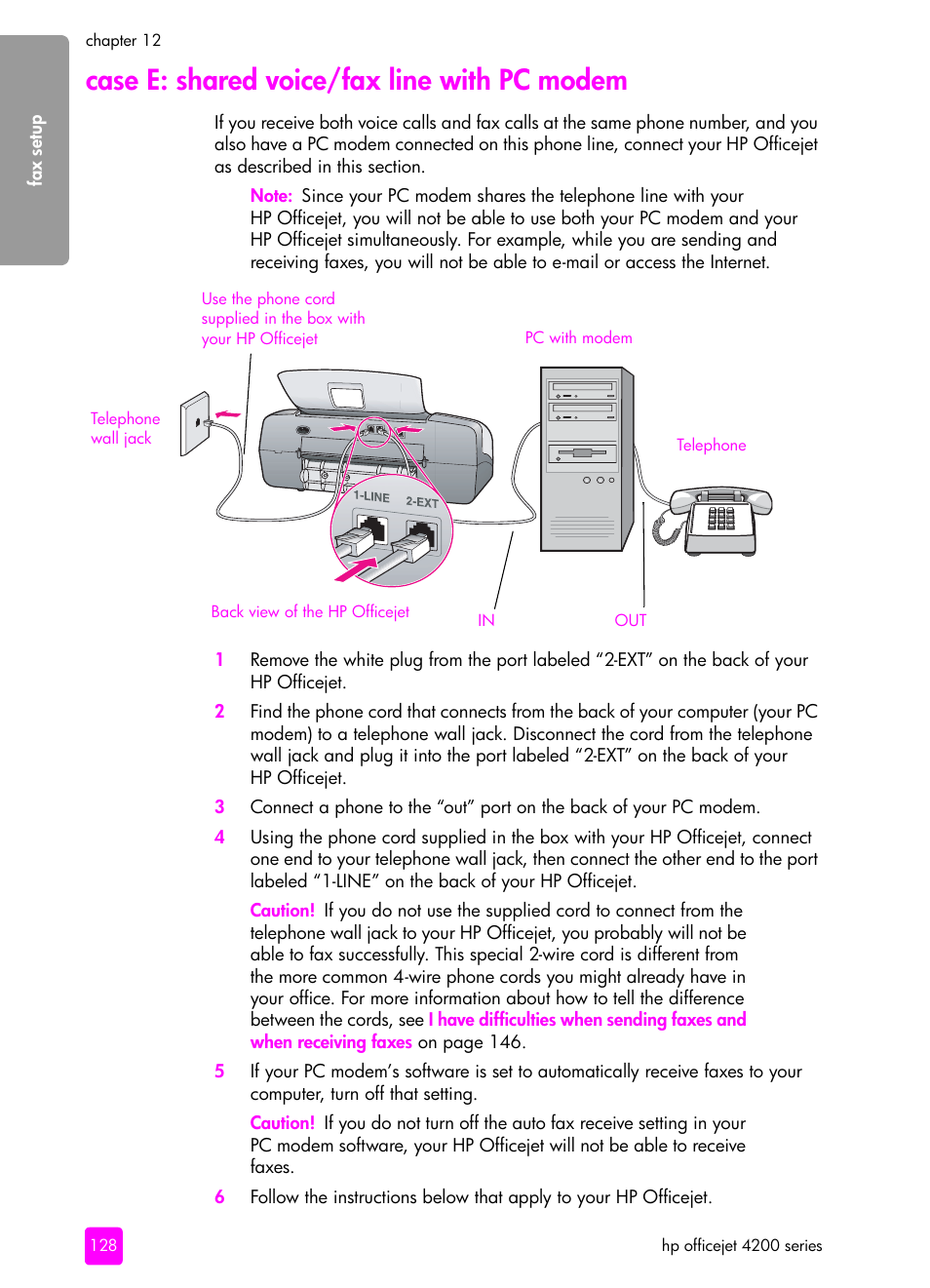 fax setup

chapter 12

case E: shared voice/fax line with PC modem

If you receive both voice calls and fax calls at the same phone number, and you also have a PC modem connected on this phone line, connect your HP Officejet as described in this section.

Note: Since your PC modem shares the telephone line with your HP Officejet, you will not be able to use both your PC modem and your HP Officejet simultaneously. For example, while you are sending and receiving faxes, you will not be able to e-mail or access the Internet.

Use the phone cord supplied in the box with your HP Officejet

PC with modem

Telephone wall jack

Telephone

1-LINE

2-EXT

Back view of the HP Officejet

IN

OUT

1 Remove the white plug from the port labeled “2-EXT” on the back of your HP Officejet.

2 Find the phone cord that connects from the back of your computer (your PC modem) to a telephone wall jack. Disconnect the cord from the telephone wall jack and plug it into the port labeled “2-EXT” on the back of your HP Officejet.

3 Connect a phone to the “out” port on the back of your PC modem.

4 Using the phone cord supplied in the box with your HP Officejet, connect one end to your telephone wall jack, then connect the other end to the port labeled “1-LINE” on the back of your HP Officejet.

Caution! If you do not use the supplied cord to connect from the telephone wall jack to your HP Officejet, you probably will not be able to fax successfully. This special 2-wire cord is different from the more common 4-wire phone cords you might already have in your office. For more information about how to tell the difference between the cords, see I have difficulties when sending faxes and when receiving faxes on page 146.

5 If your PC modem’s software is set to automatically receive faxes to your computer, turn off that setting.

Caution! If you do not turn off the auto fax receive setting in your PC modem software, your HP Officejet will not be able to receive faxes.

6 Follow the instructions below that apply to your HP Officejet.

128

hp officejet 4200 series