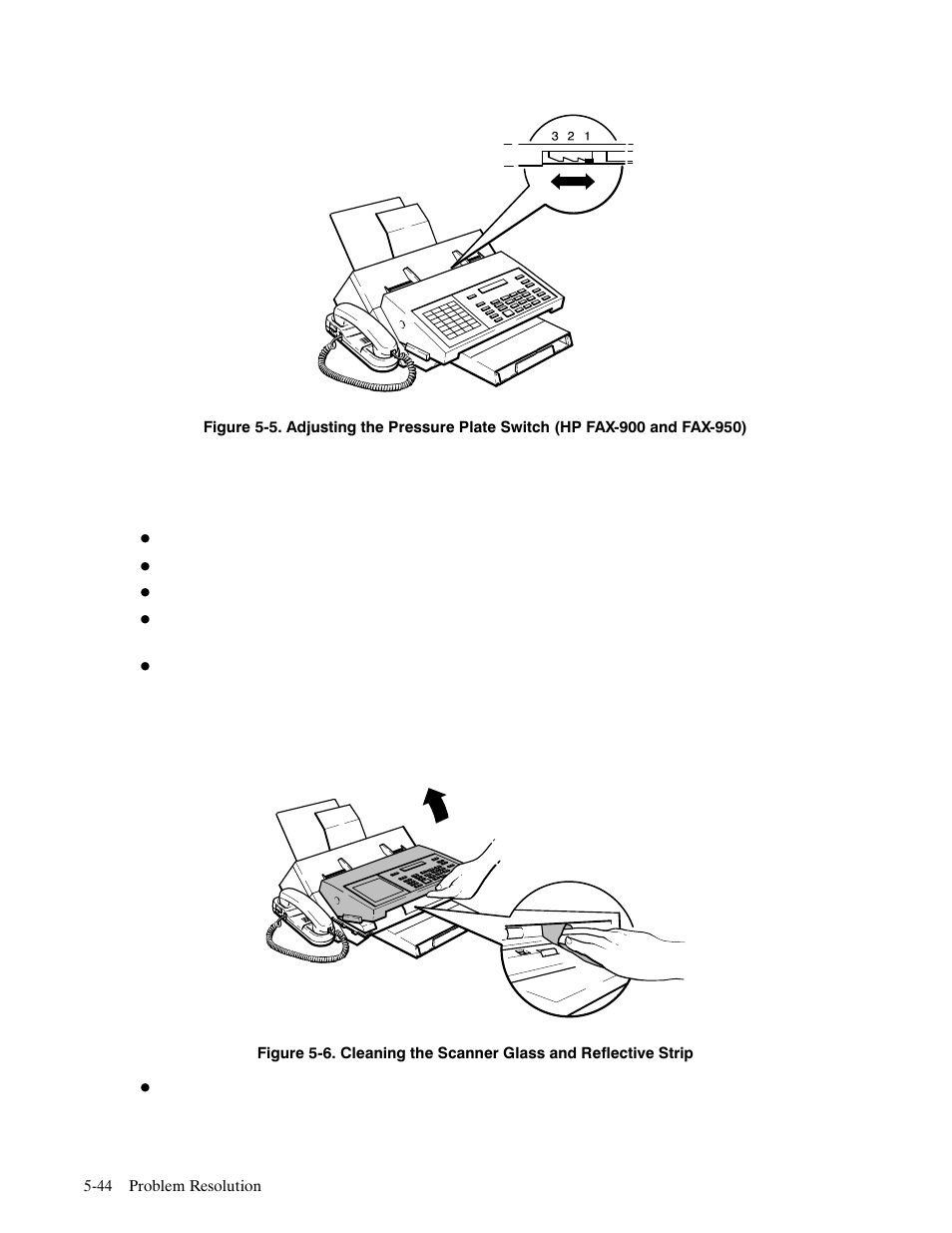 3 2 1

Figure 5-5. Adjusting the Pressure Plate Switch (HP FAX-900 and FAX-950)

Figure 5-6. Cleaning the Scanner Glass and Reflective Strip

5-44 Problem Resolution