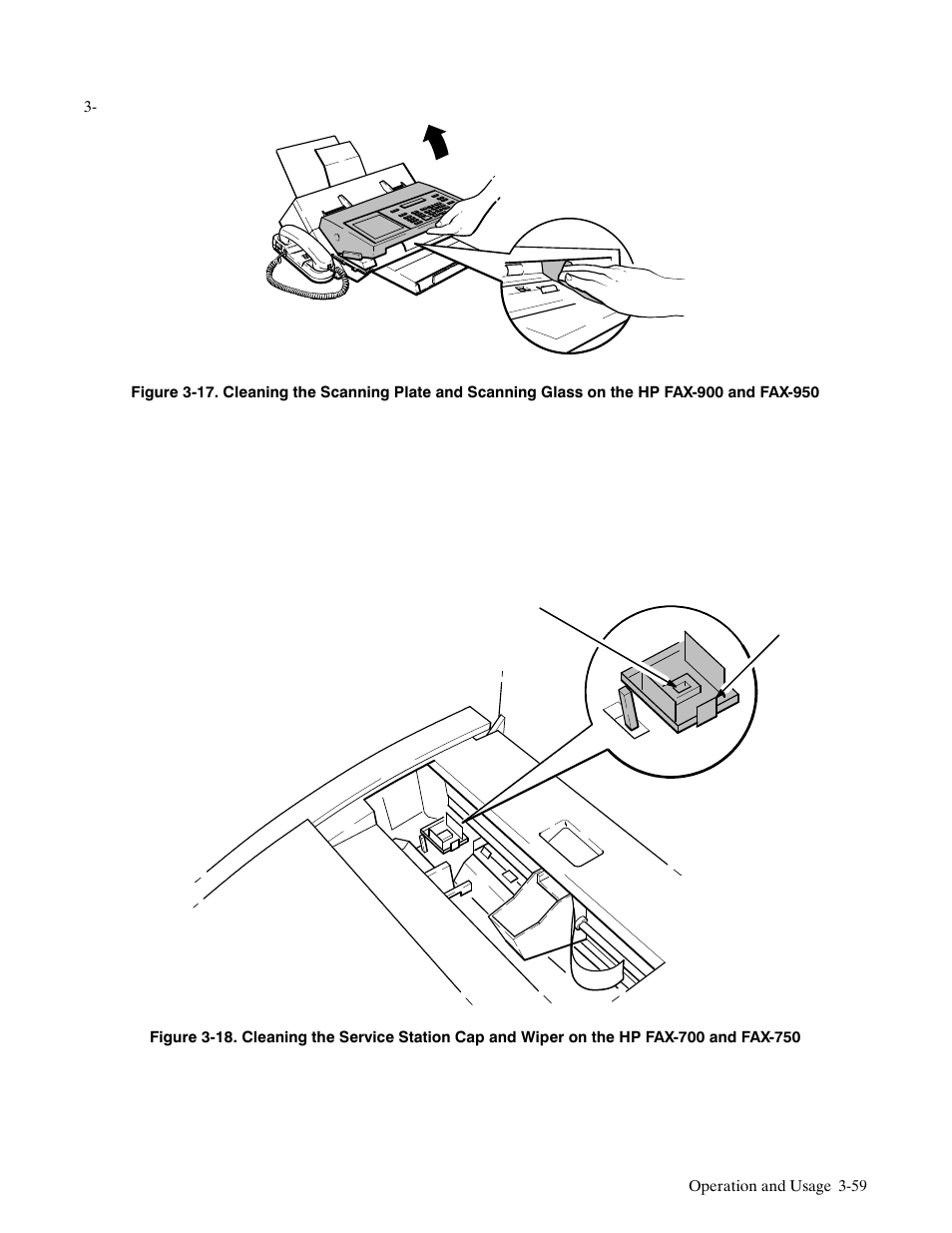 3-

Figure 3-17. Cleaning the Scanning Plate and Scanning Glass on the HP FAX-900 and FAX-950

Figure 3-18. Cleaning the Service Station Cap and Wiper on the HP FAX-700 and FAX-750

Operation and Usage 3-59