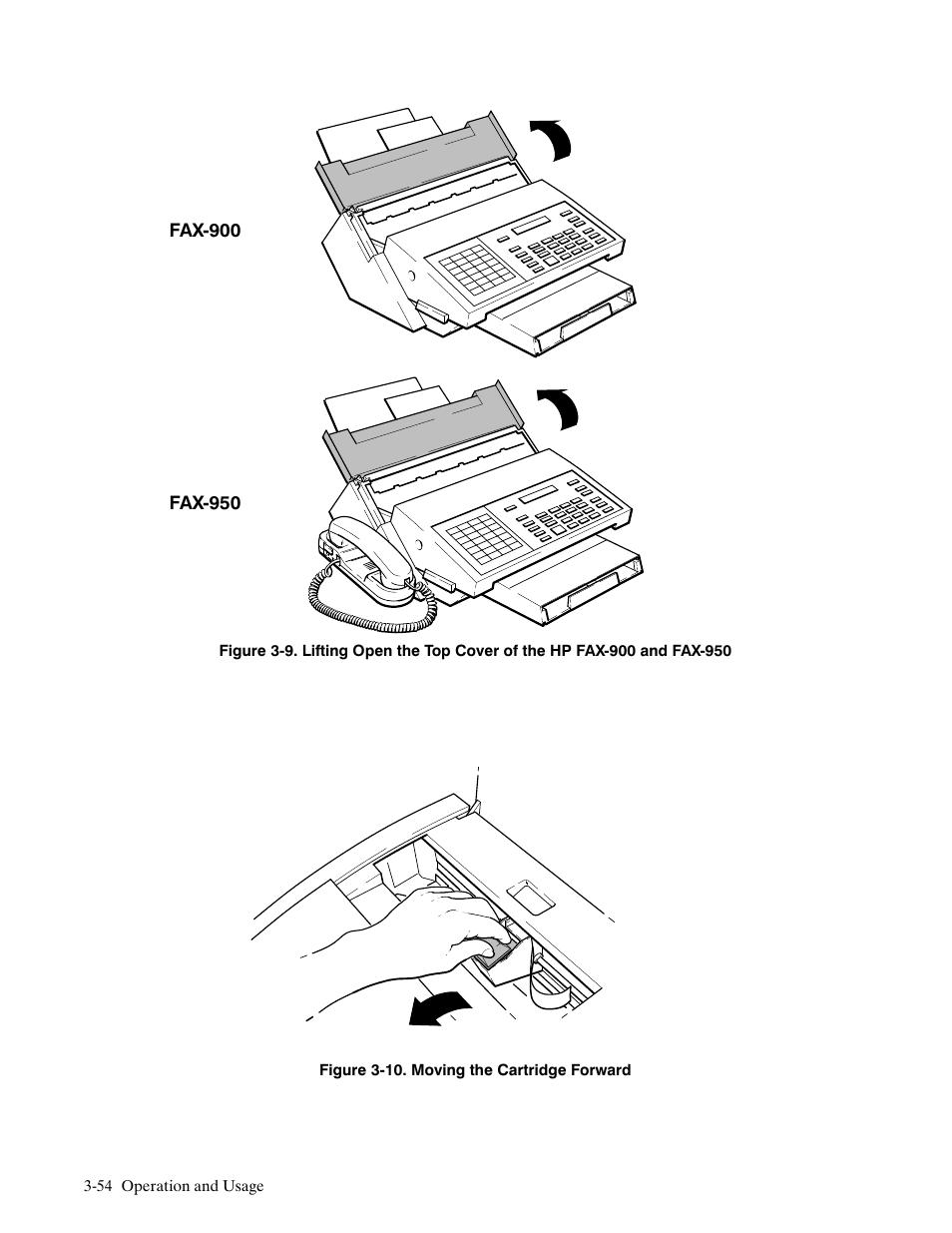 FAX-900

FAX-950

Figure 3-9. Lifting Open the Top Cover of the HP FAX-900 and FAX-950

Figure 3-10. Moving the Cartridge Forward

3-54 Operation and Usage