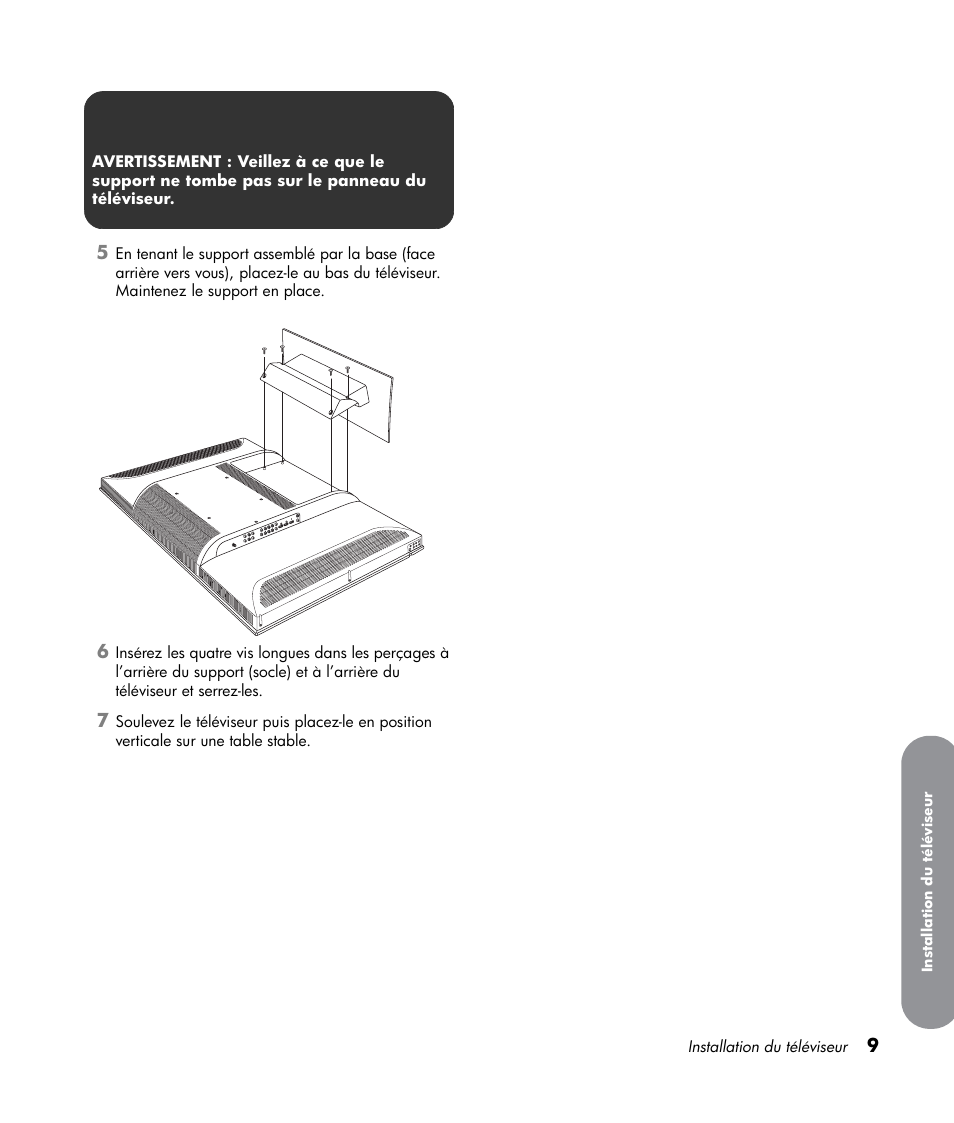 AVERTISSEMENT : Veillez à ce que le support ne tombe pas sur le panneau du téléviseur.

5 En tenant le support assemblé par la base (face arrière vers vous), placez-le au bas du téléviseur. Maintenez le support en place.

6 Insérez les quatre vis longues dans les perçages à l'arrière du support (socle) et à l'arrière du téléviseur et serrez-les.

7 Soulevez le téléviseur puis placez-le en position verticale sur une table stable.

Installation du téléviseur

Installation du téléviseur 9