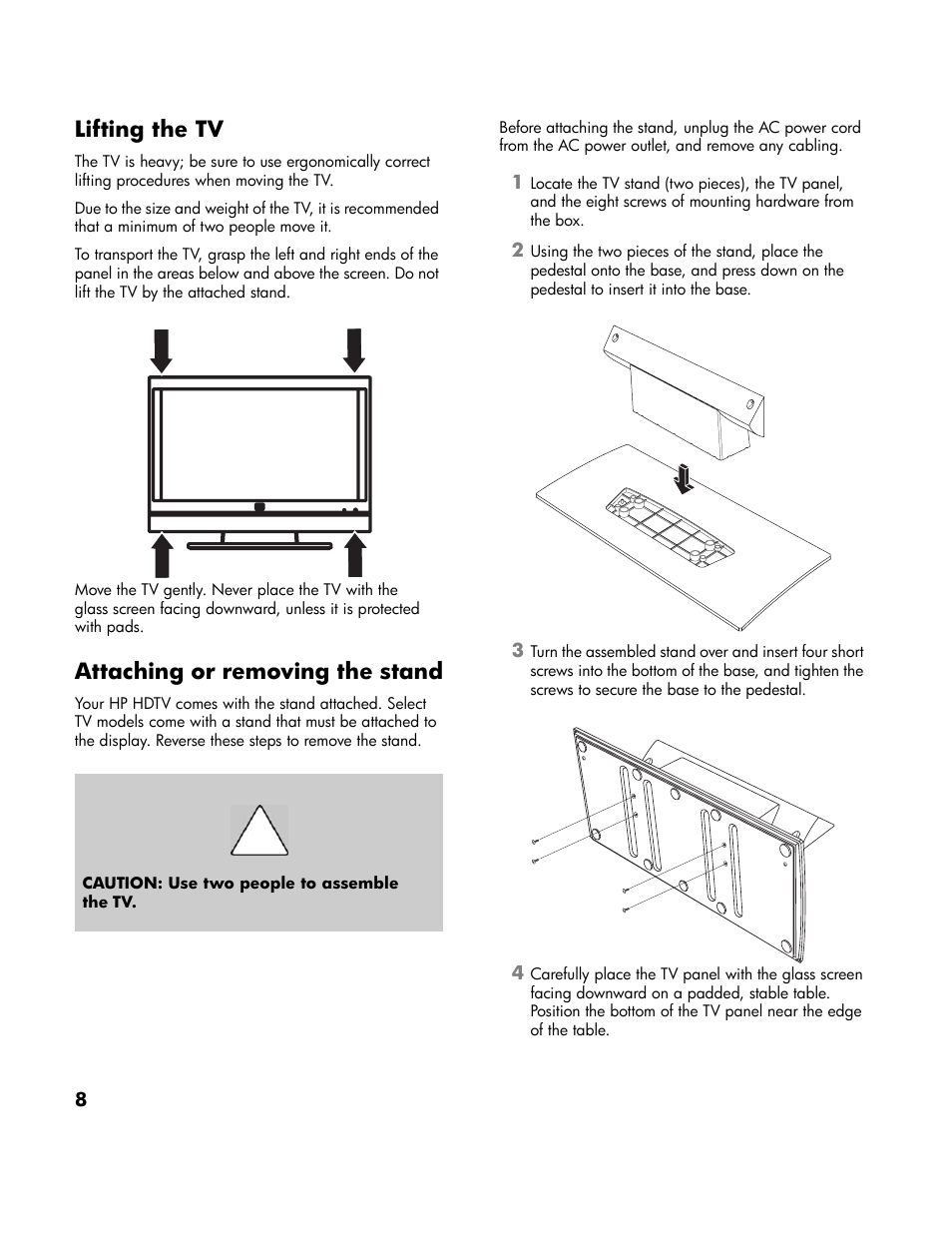 Lifting the TV

The TV is heavy; be sure to use ergonomically correct lifting procedures when moving the TV.

Due to the size and weight of the TV, it is recommended that a minimum of two people move it.

To transport the TV, grasp the left and right ends of the panel in the areas below and above the screen. Do not lift the TV by the attached stand.

Move the TV gently. Never place the TV with the glass screen facing downward, unless it is protected with pads.

Attaching or removing the stand

Your HP HDTV comes with the stand attached. Select TV models come with a stand that must be attached to the display. Reverse these steps to remove the stand.

CAUTION: Use two people to assemble the TV.

Before attaching the stand, unplug the AC power cord from the AC power outlet, and remove any cabling.

1 Locate the TV stand (two pieces), the TV panel, and the eight screws of mounting hardware from the box.

2 Using the two pieces of the stand, place the pedestal onto the base, and press down on the pedestal to insert it into the base.

3 Turn the assembled stand over and insert four short screws into the bottom of the base, and tighten the screws to secure the base to the pedestal.

4 Carefully place the TV panel with the glass screen facing downward on a padded, stable table. Position the bottom of the TV panel near the edge of the table.

8